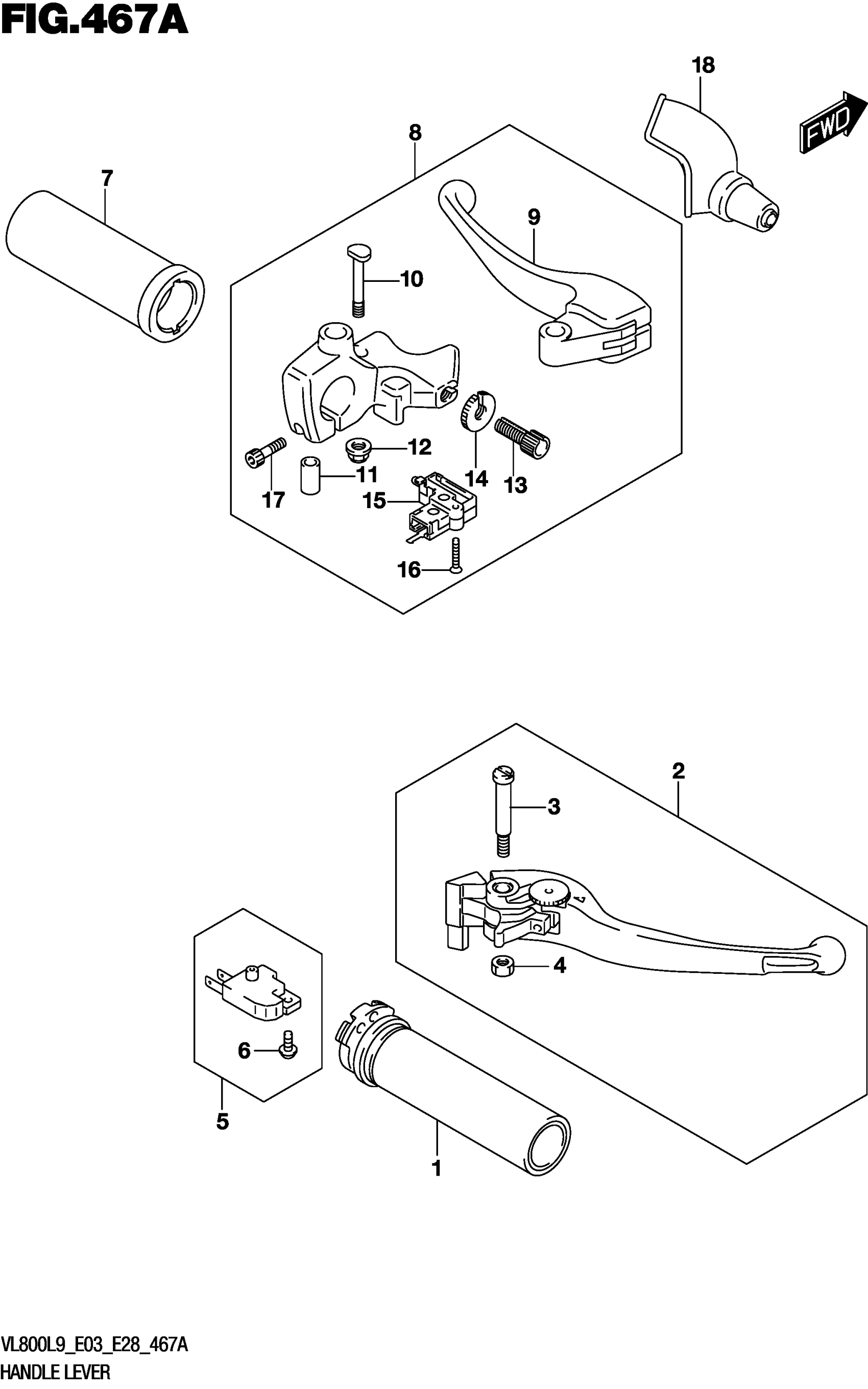 FIG.467A

18

FWD

8

7

9

10

12

11

14

13

17

15

16

2

3

4

6

5

1

VL800L9_E03_E28_467A
HANDLE LEVER