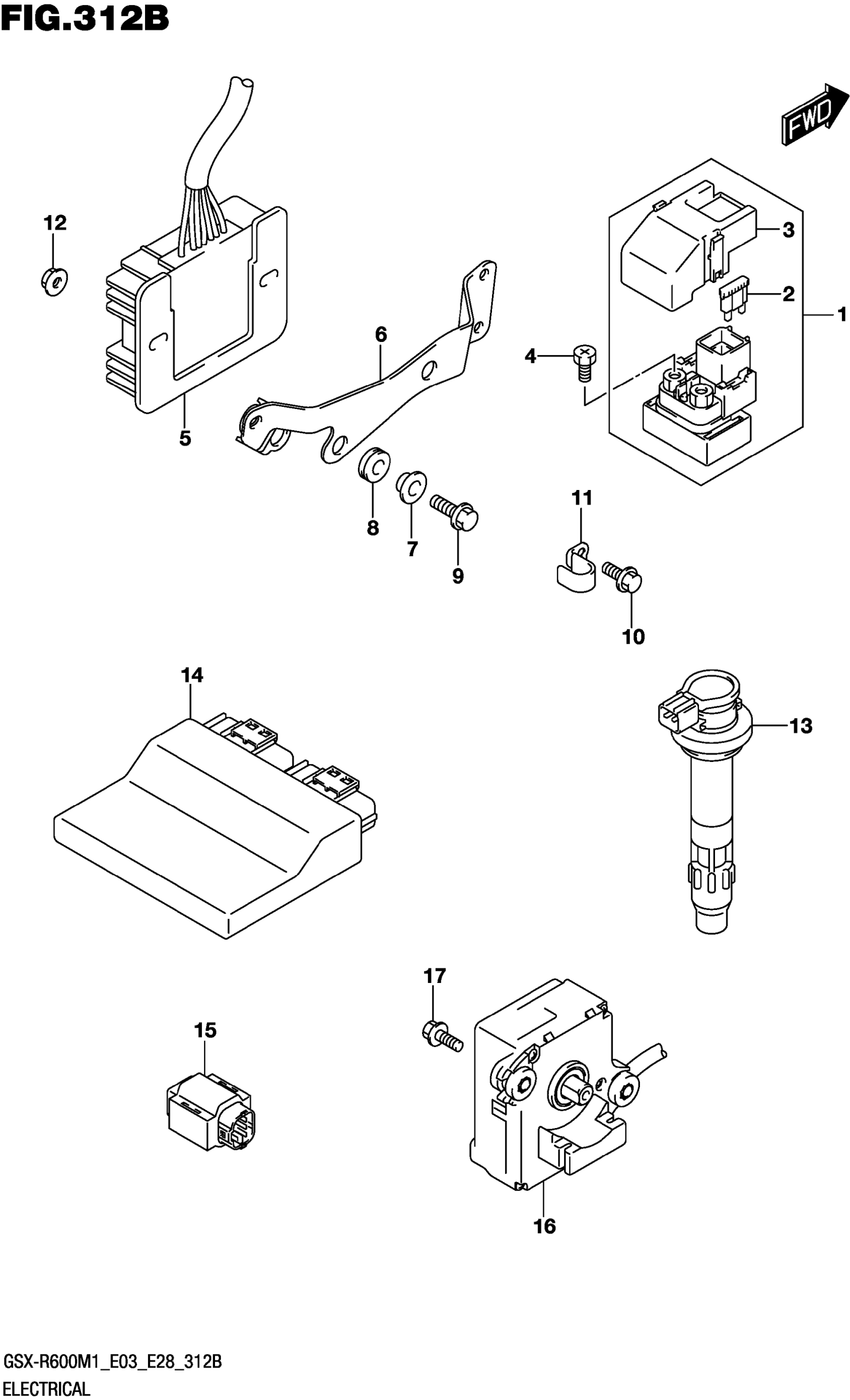 FIG.312B

FWD

12

3

2

1

6

4

5

8

7

9

11

10

14

13

17

15

16

GSX-R600M1_E03_E28_312B
ELECTRICAL