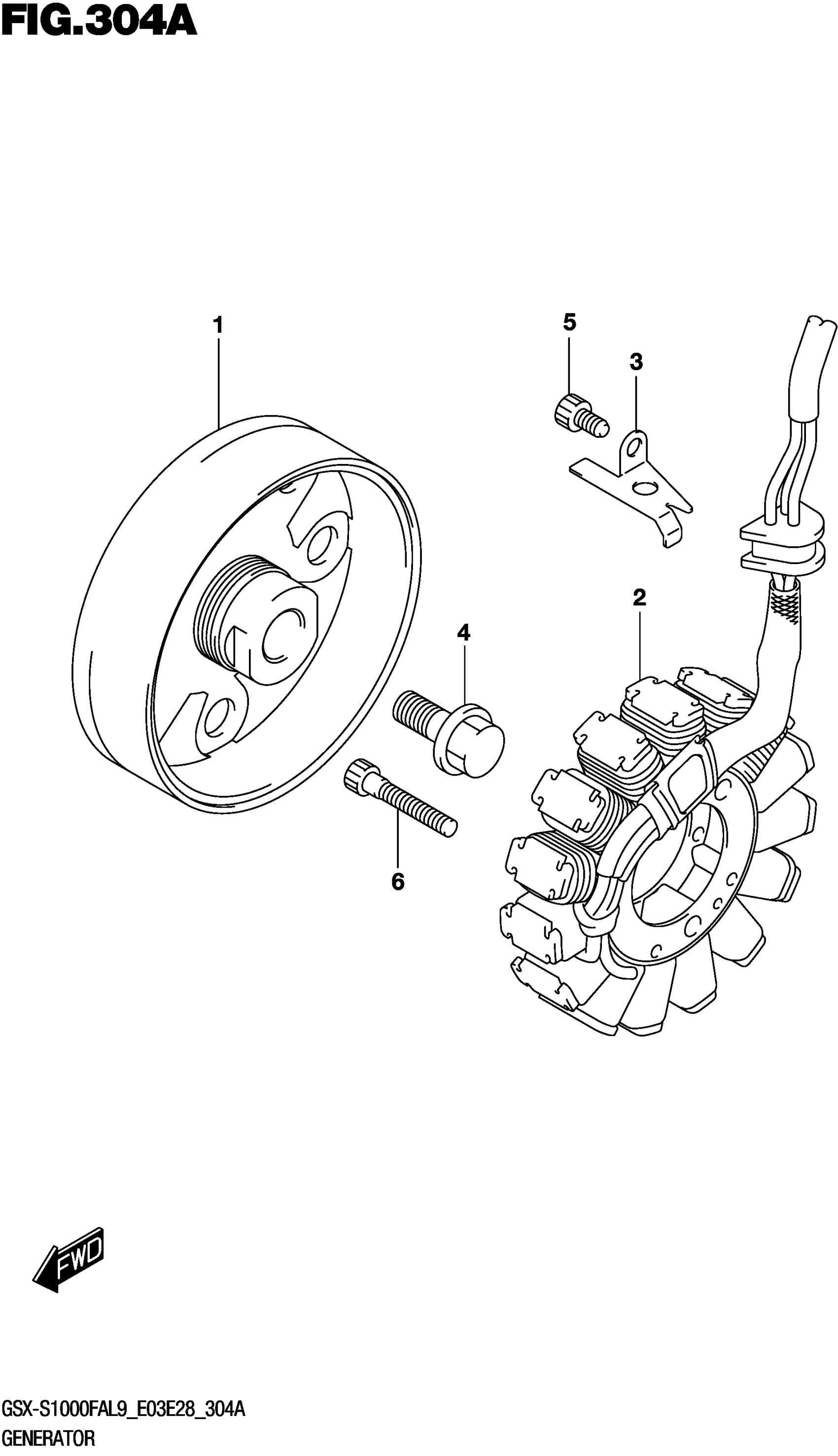 FIG.304A

1

5

3

2

4

6

FWD

GSX-S1000FAL9_E03E28_304A
GENERATOR