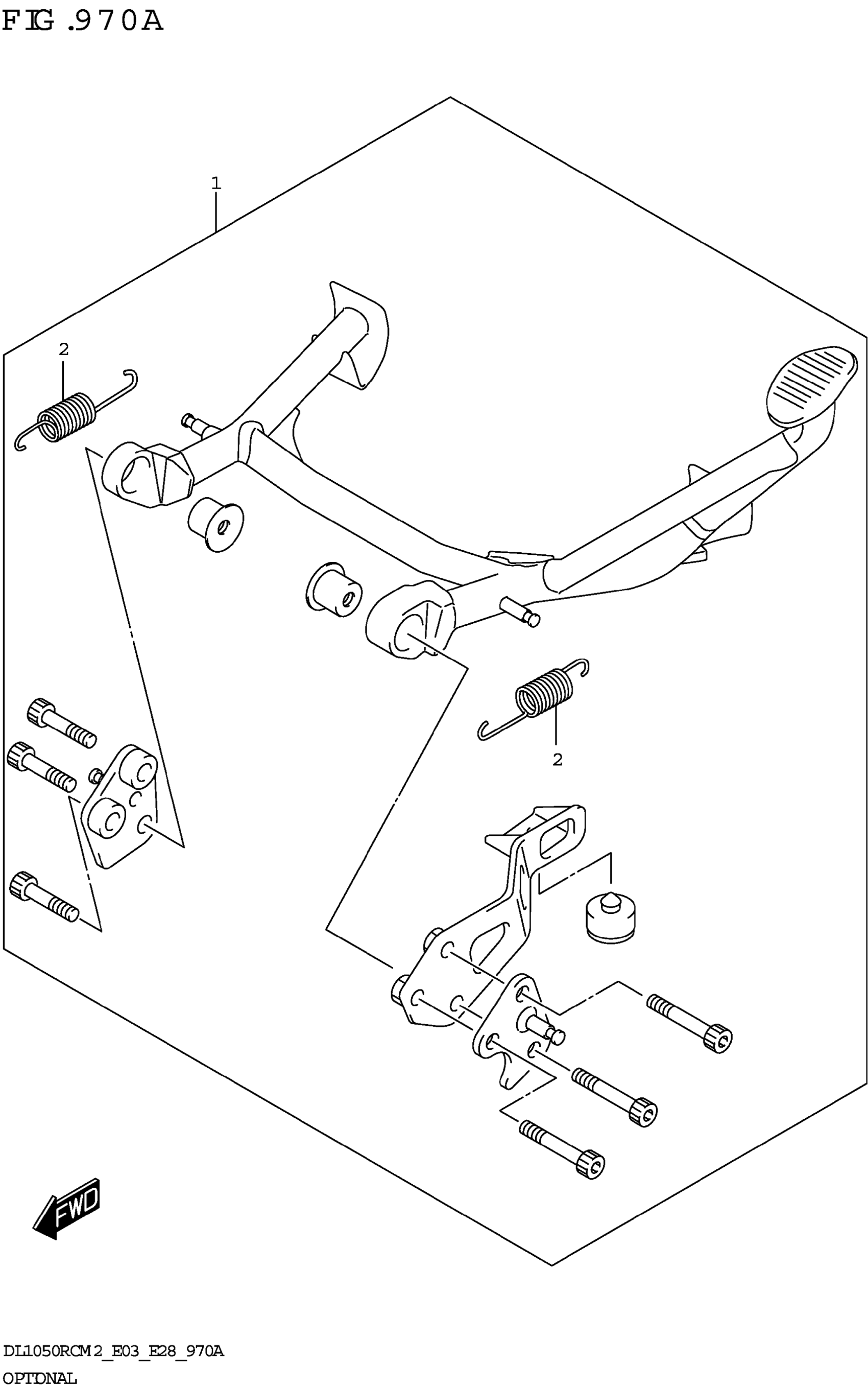 FIG.970A

1

2

2

FWD

DL1050RCM2_E03_E28_970A

OPTIONAL