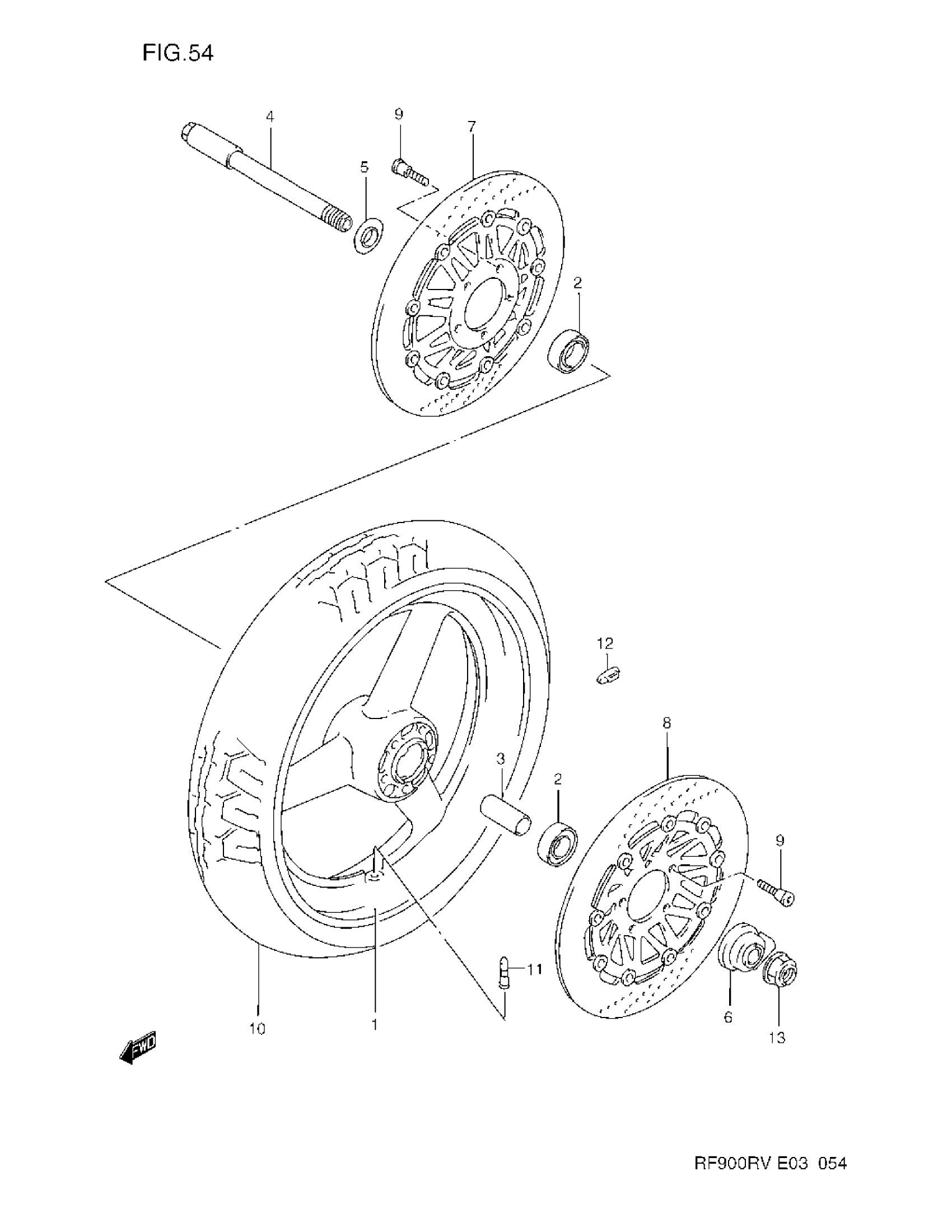 FIG.54

4
9
7
5
2
12
8
3
2
9
11
10
1
6
13
FWD

RF900RV E03 054