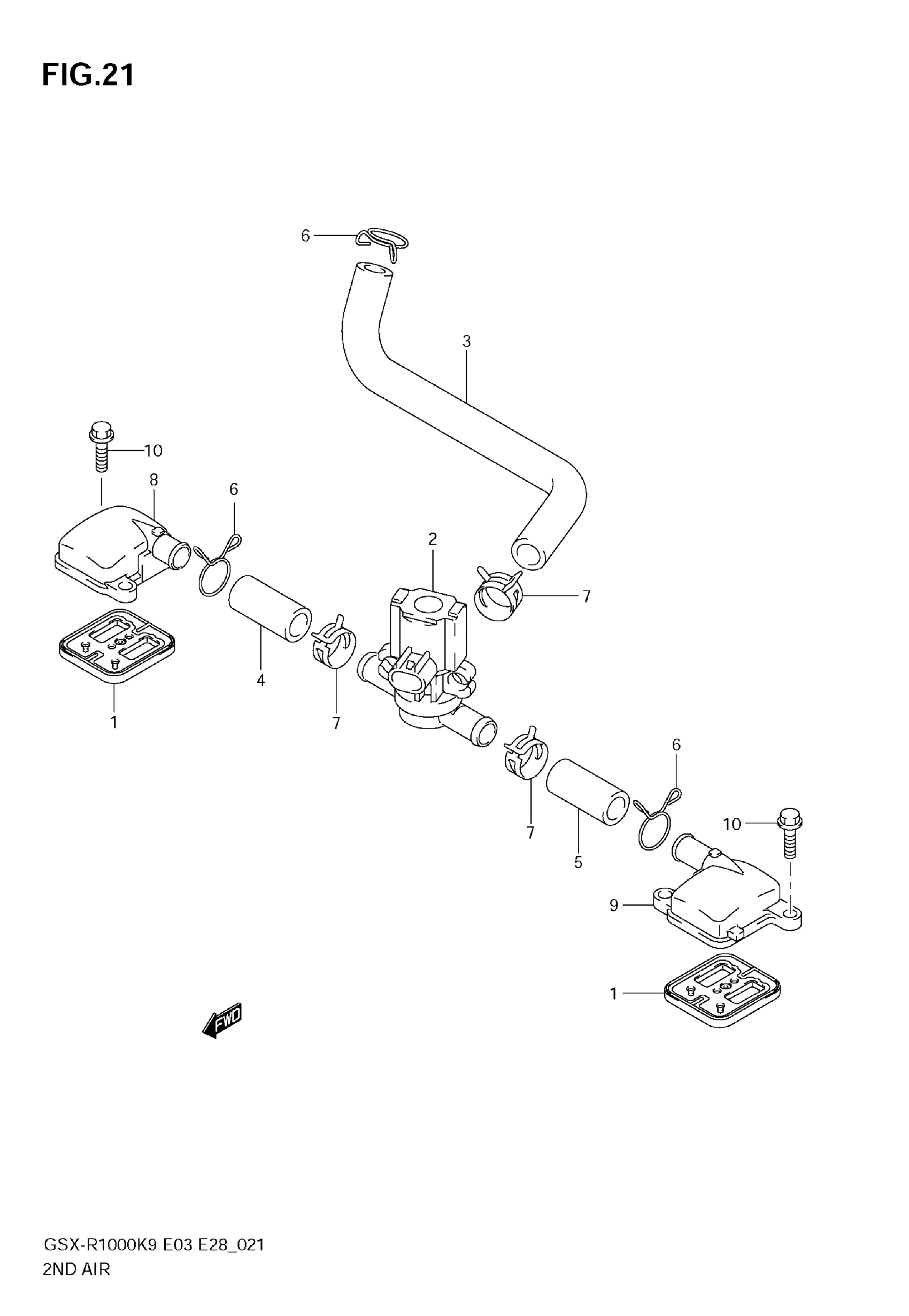 FIG.21

6

3

10

8

6

2

7

4

1

7

6

10

7

5

9

1

FWD

GSX-R1000K9 E03 E28_021
2ND AIR