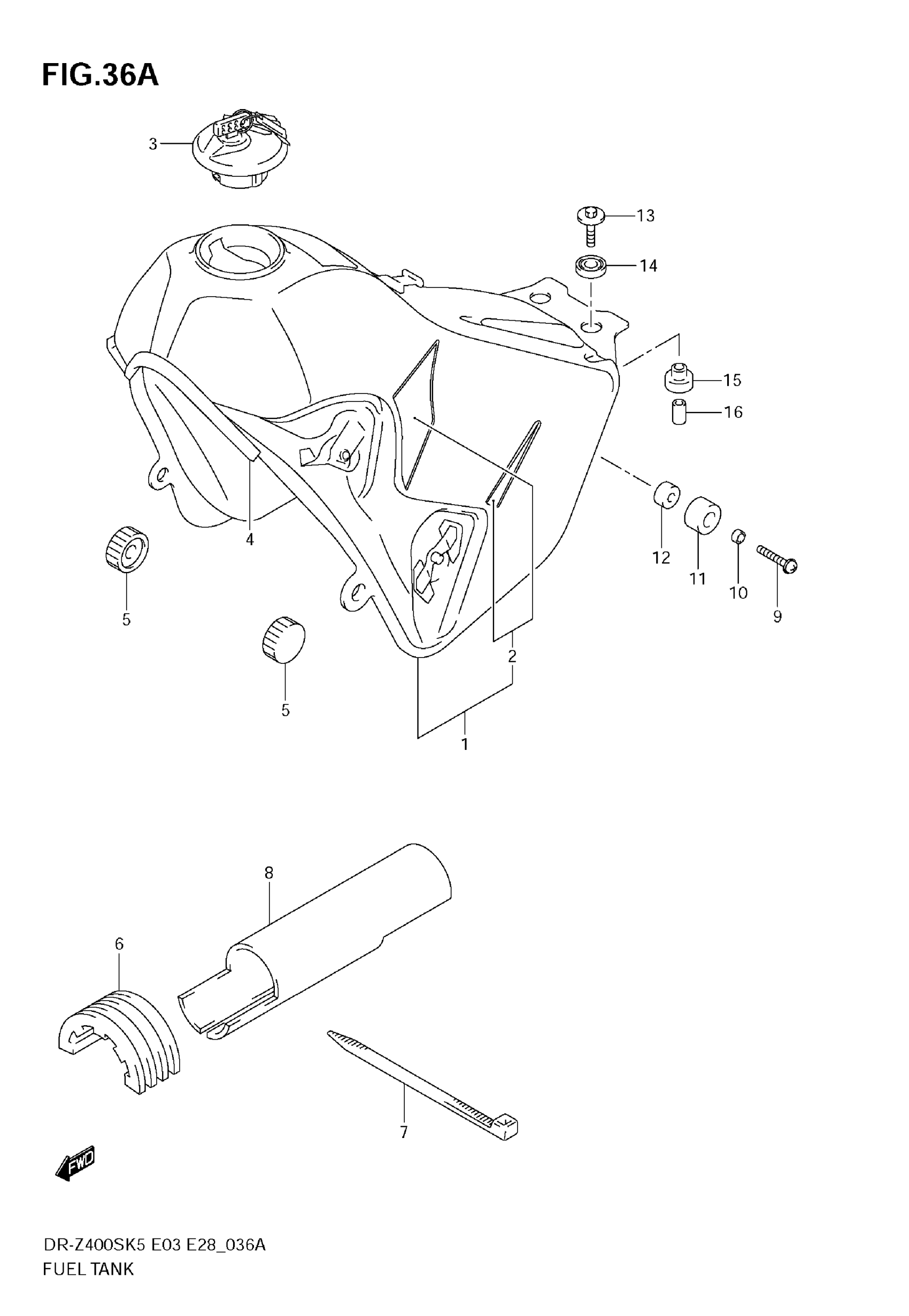 FIG.36A

3
13
14
15
16
4
12
11
10
9
5
5
2
1
8
6
7
FWD

DR-Z400SK5 E03 E28_036A
FUEL TANK