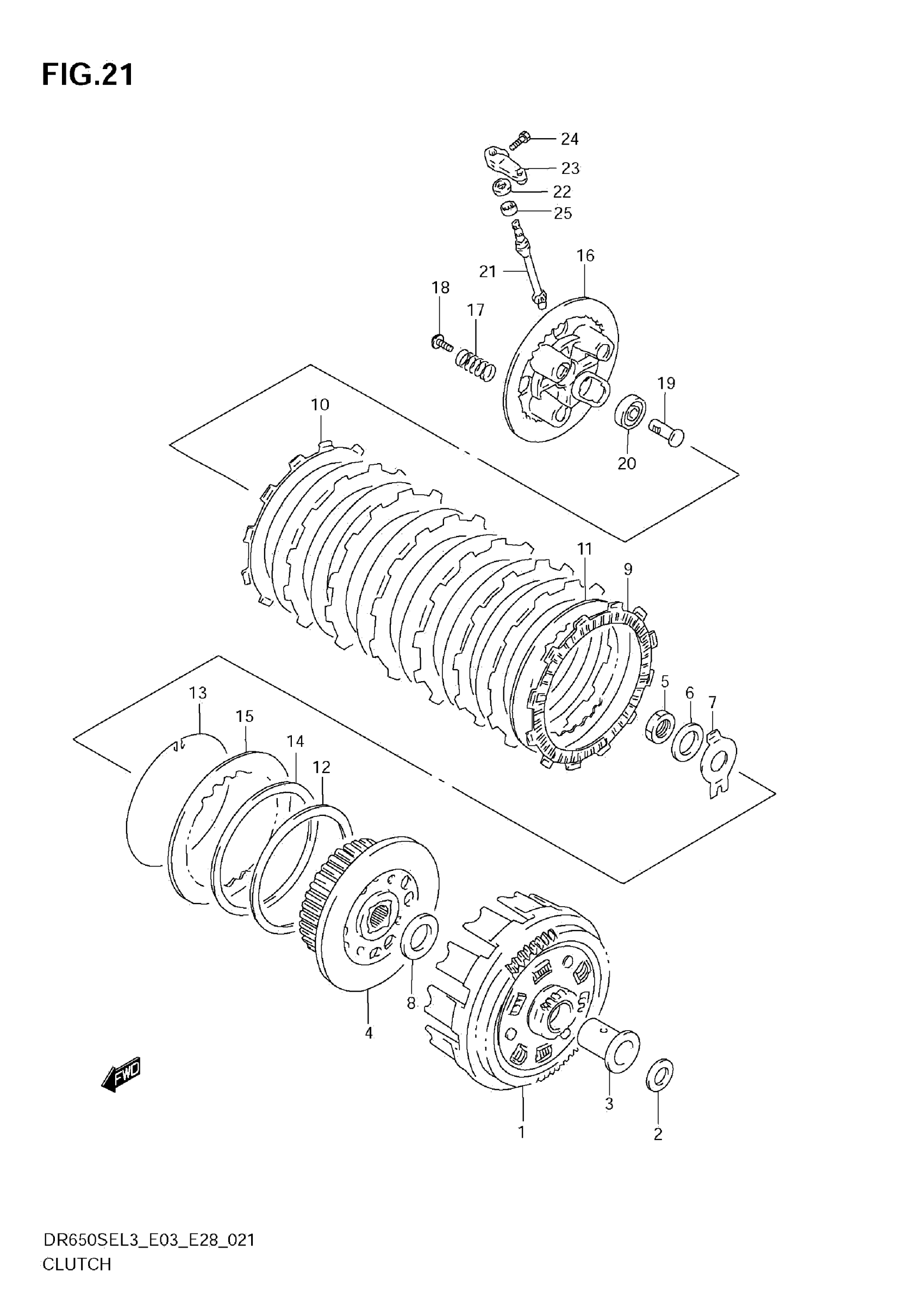 FIG.21

24
23
22
25
21
16
18
17
19
20
10
11
9
5
6
7
13
15
14
12
8
4
3
1
2
FWD

DR650SEL3_E03_E28_021
CLUTCH