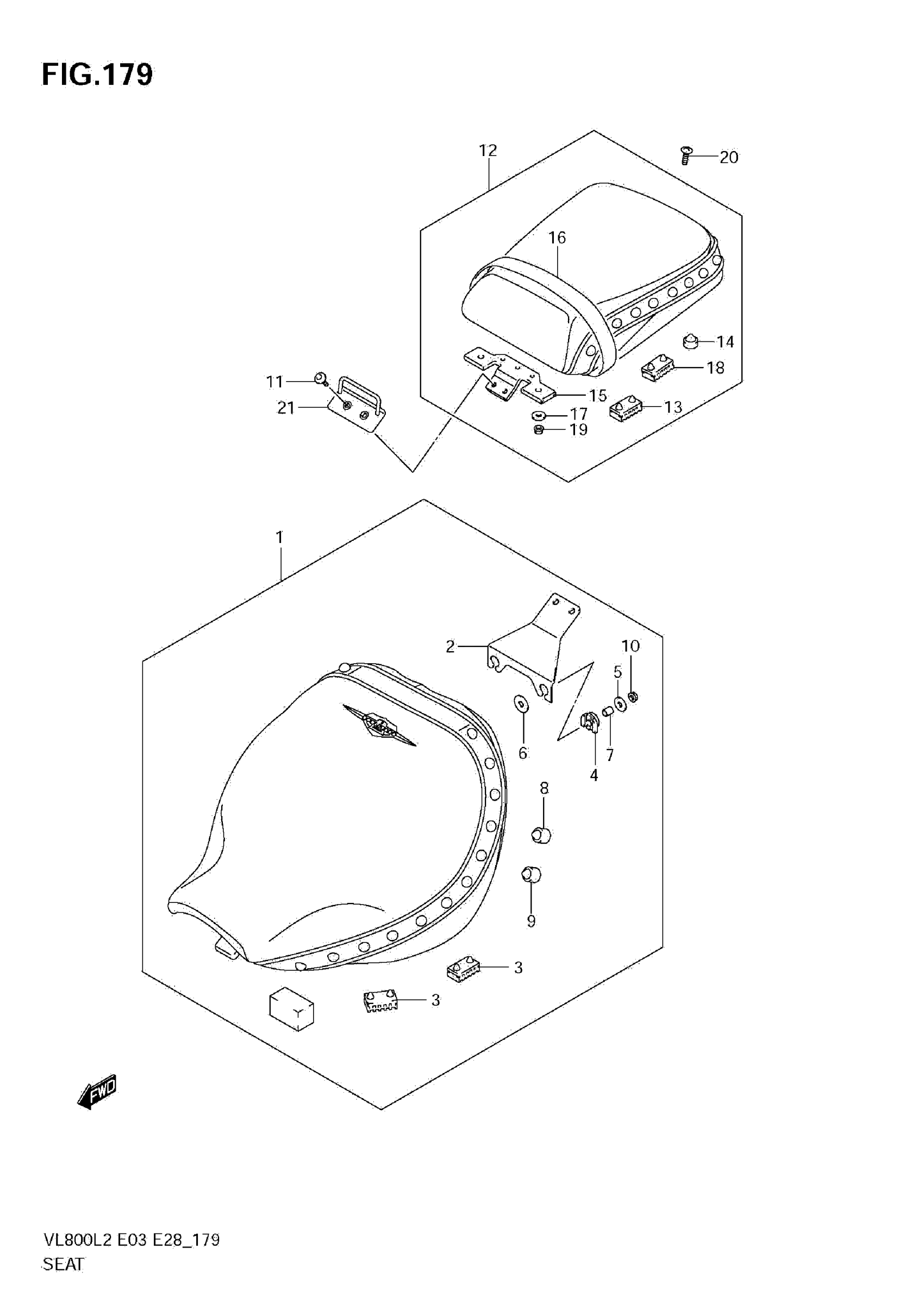 FIG.179

12

20

16

14

18

11

21

15

13

17

19

1

2

10

5

6

7

4

8

9

3

3

FWD

VL800L2 E03 E28_179
SEAT