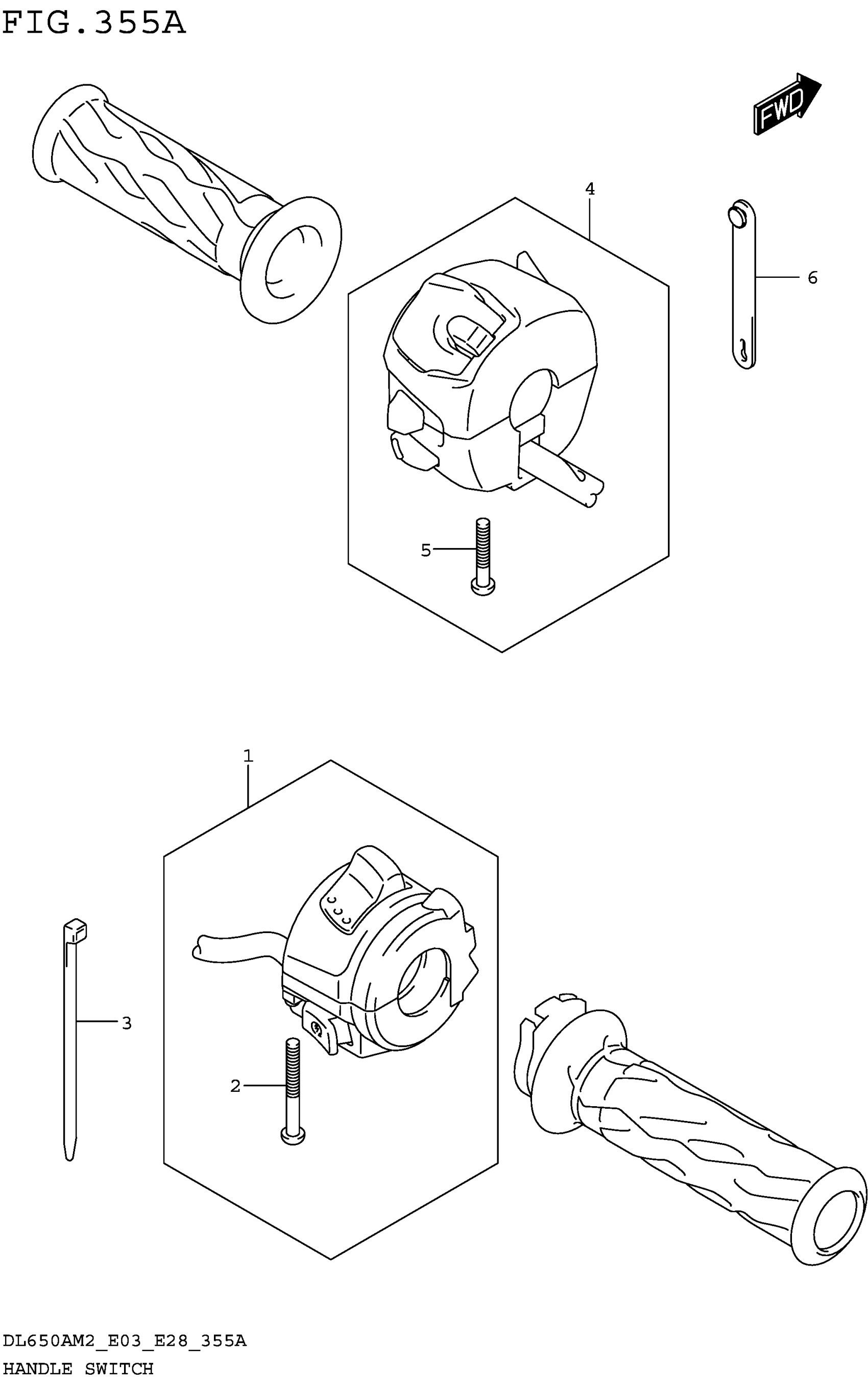 FIG.355A

FWD

4

6

5

1

3

2

DL650AM2_E03_E28_355A
HANDLE SWITCH