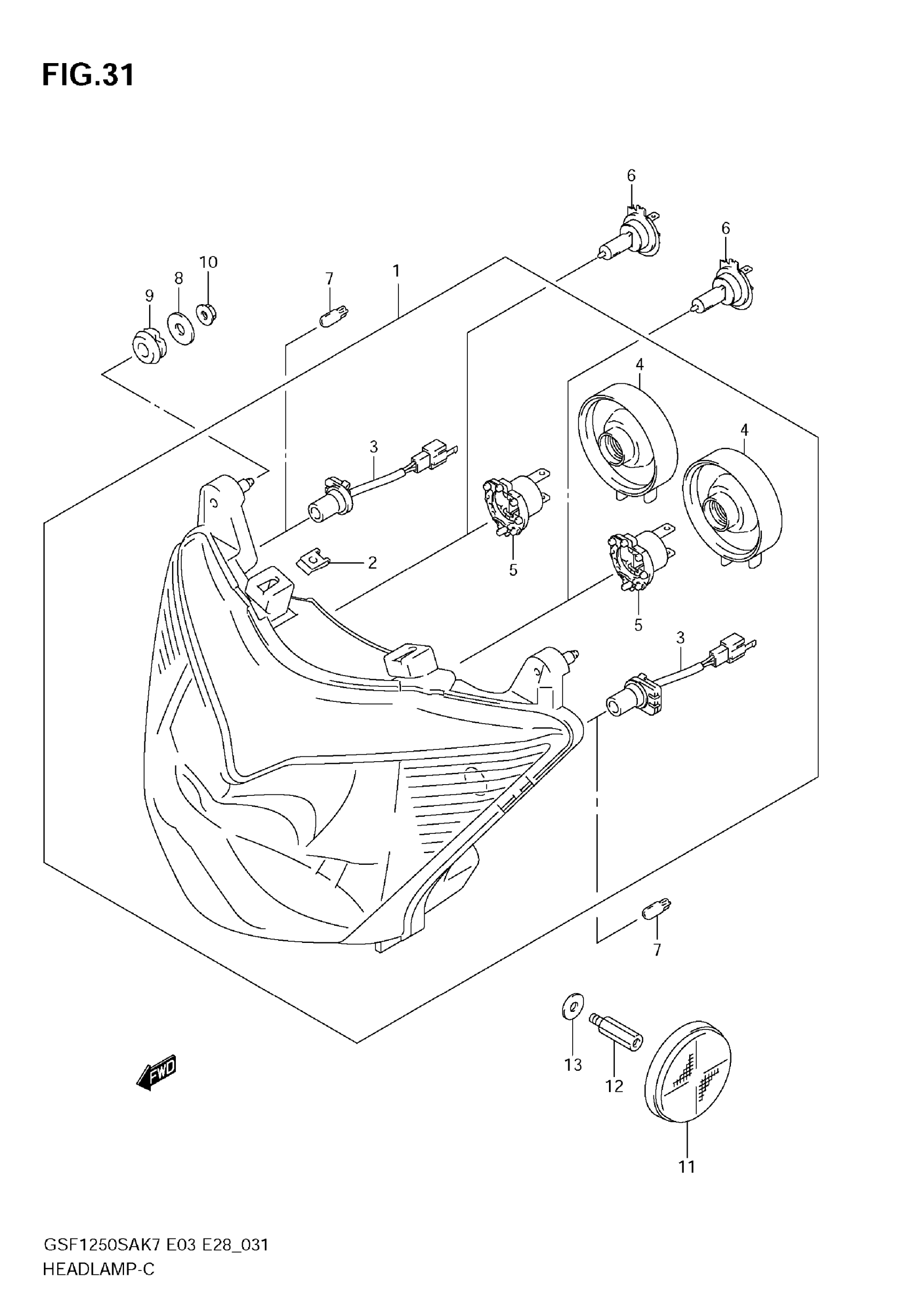 FIG.31

6
6
10
8
9
7
1
4
4
3
5
2
5
3
7
13
12
11
FWD

GSF1250SAK7 E03 E28_031
HEADLAMP-C