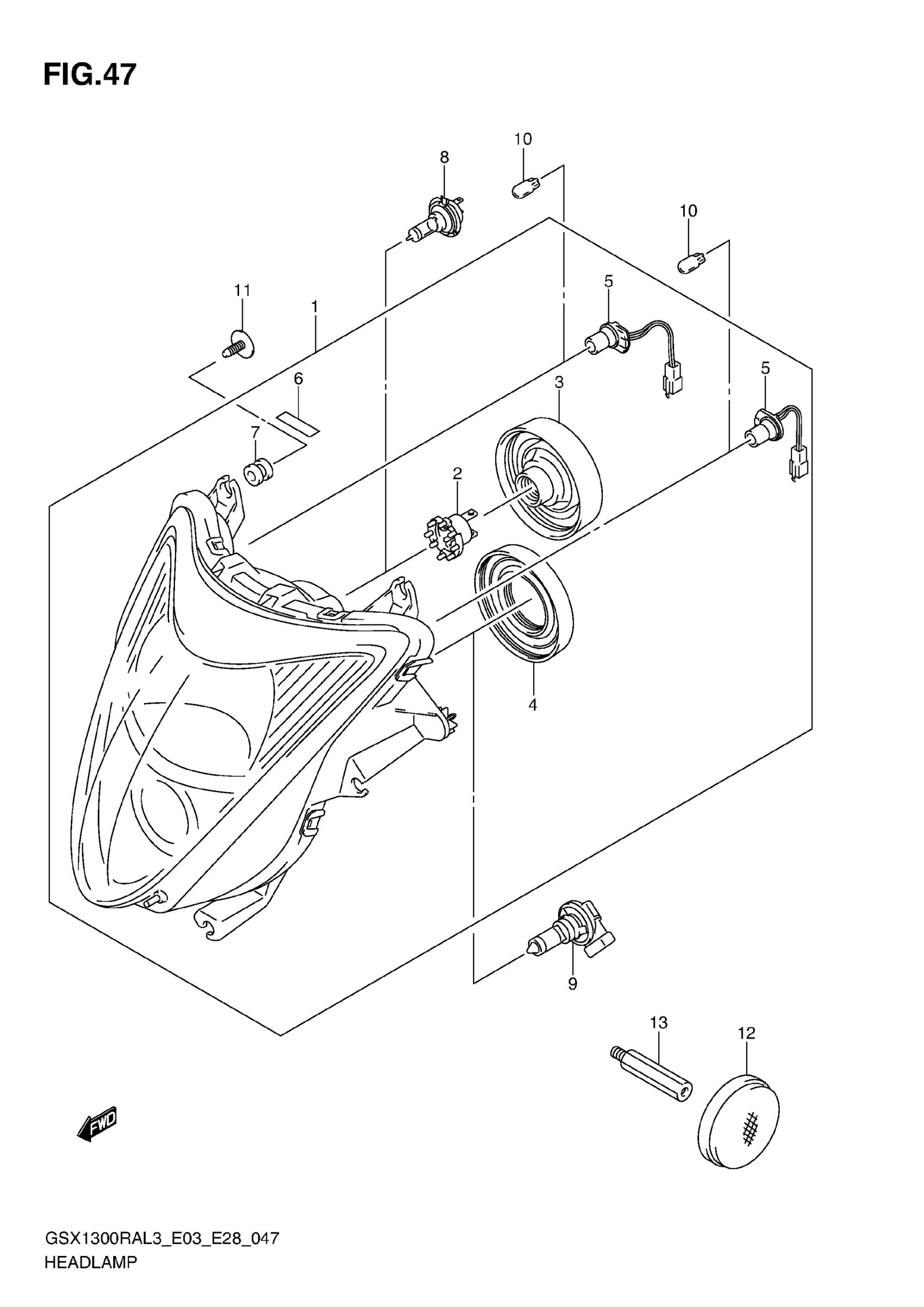 FIG.47

10
8
10
11
1
5
6
3
5
7
2
4
9
13
12

FWD

GSX1300RAL3_E03_E28_047
HEADLAMP