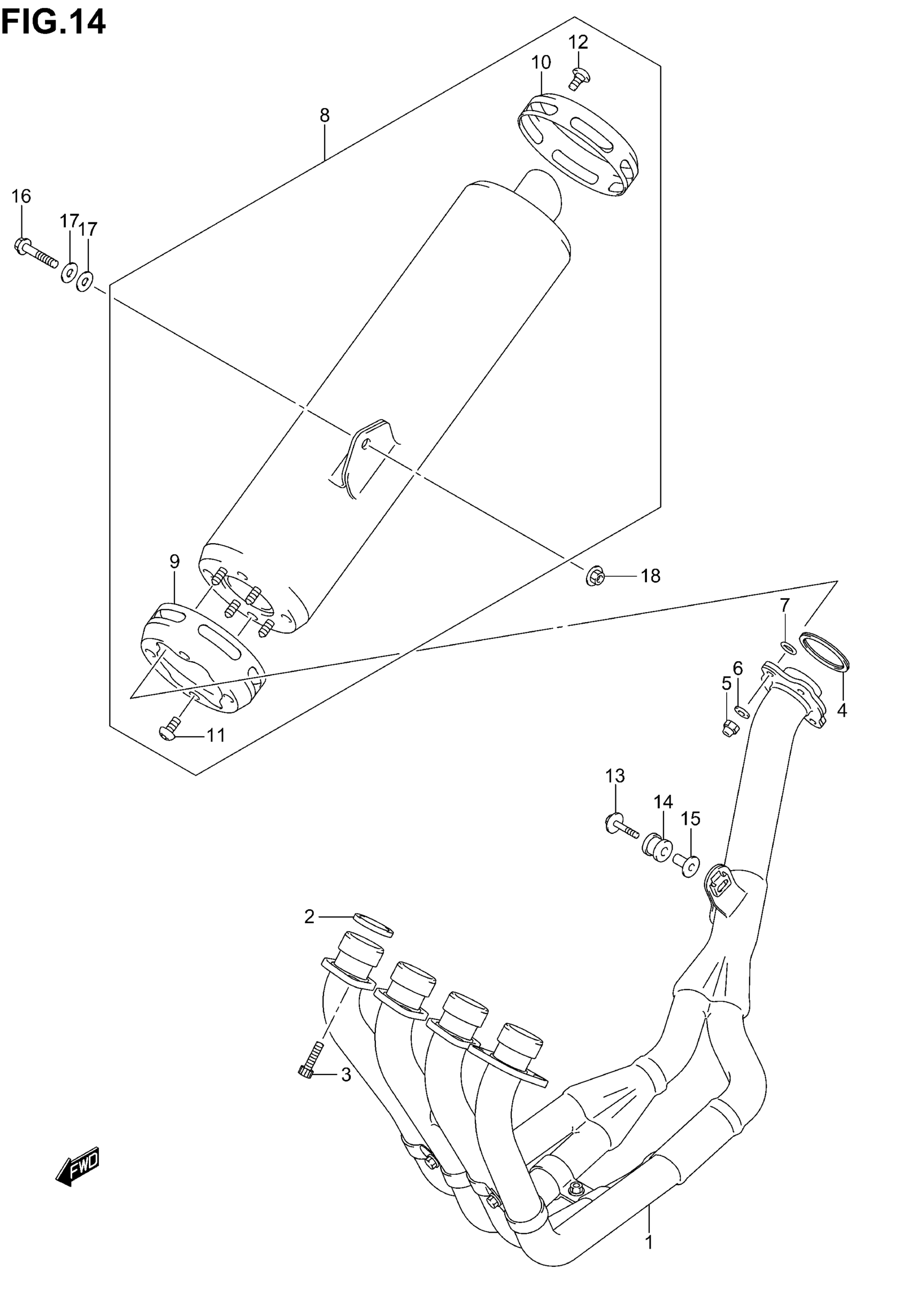 FIG.14

12
10
8
16
17
17
9
18
7
6
5
4
11
13
14
15
2
3
FWD
1