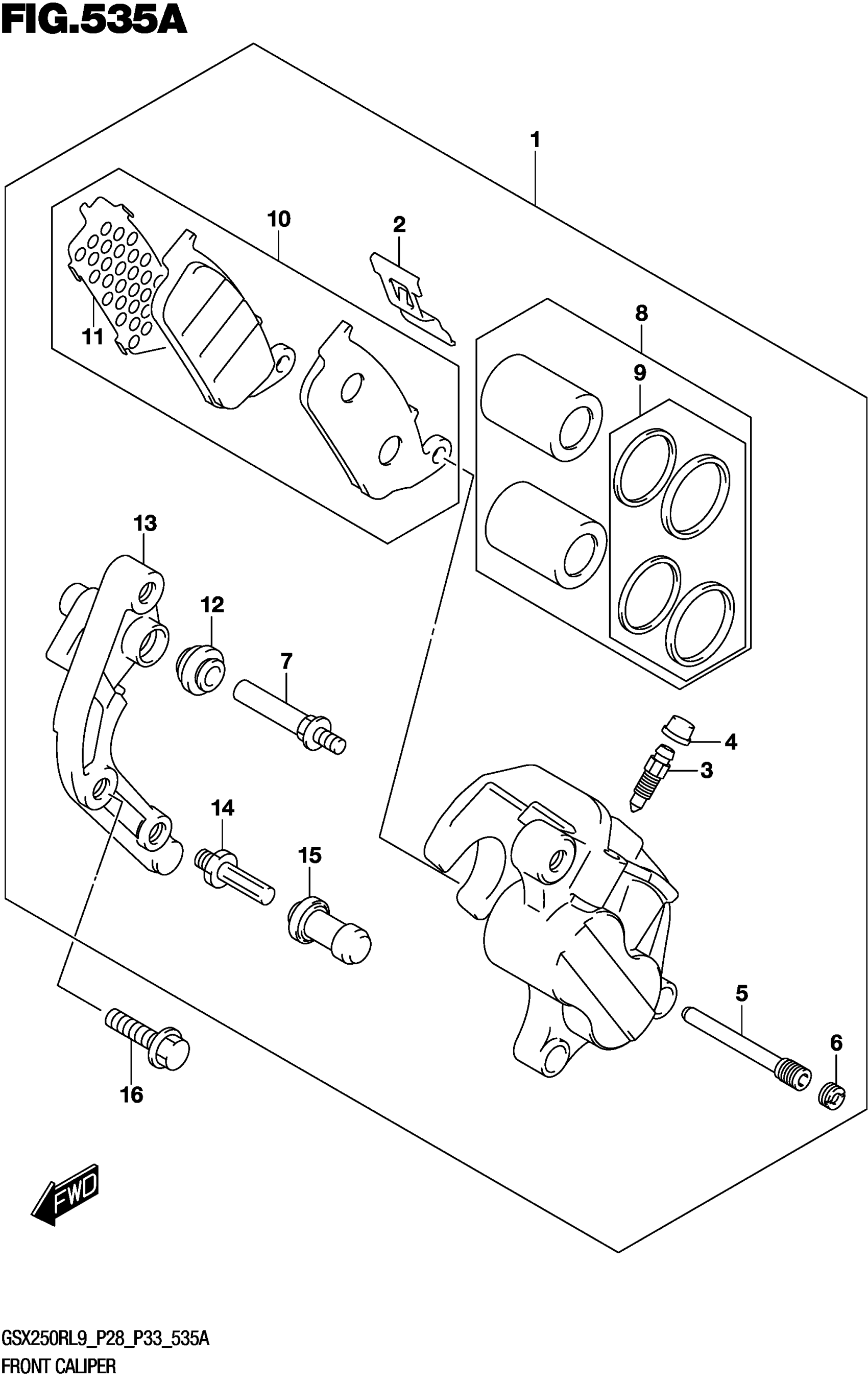 FIG.535A

1
10
2
11
8
9
13
12
7
4
3
14
15
5
6
16

FWD

GSX250RL9_P28_P33_535A
FRONT CALIPER