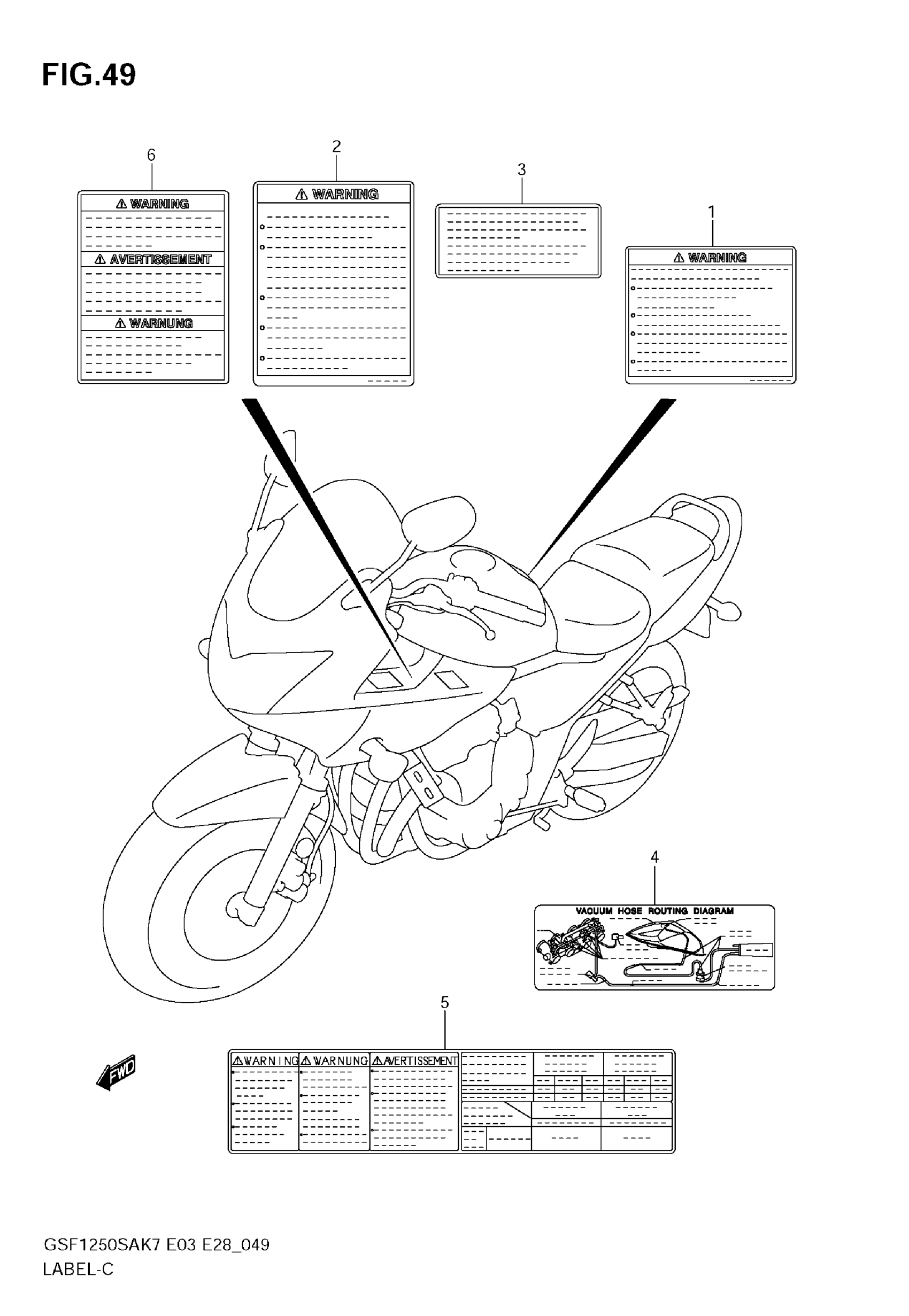 FIG.49

6

WARNING

AVERTISSEMENT

WARNUNG

2

WARNING

3

1

WARNING

4

VACUUM HOSE ROUTING DIAGRAM

5

WARNING

WARNUNG

AVERTISSEMENT

FWD

GSF1250SAK7 E03 E28_049
LABEL-C