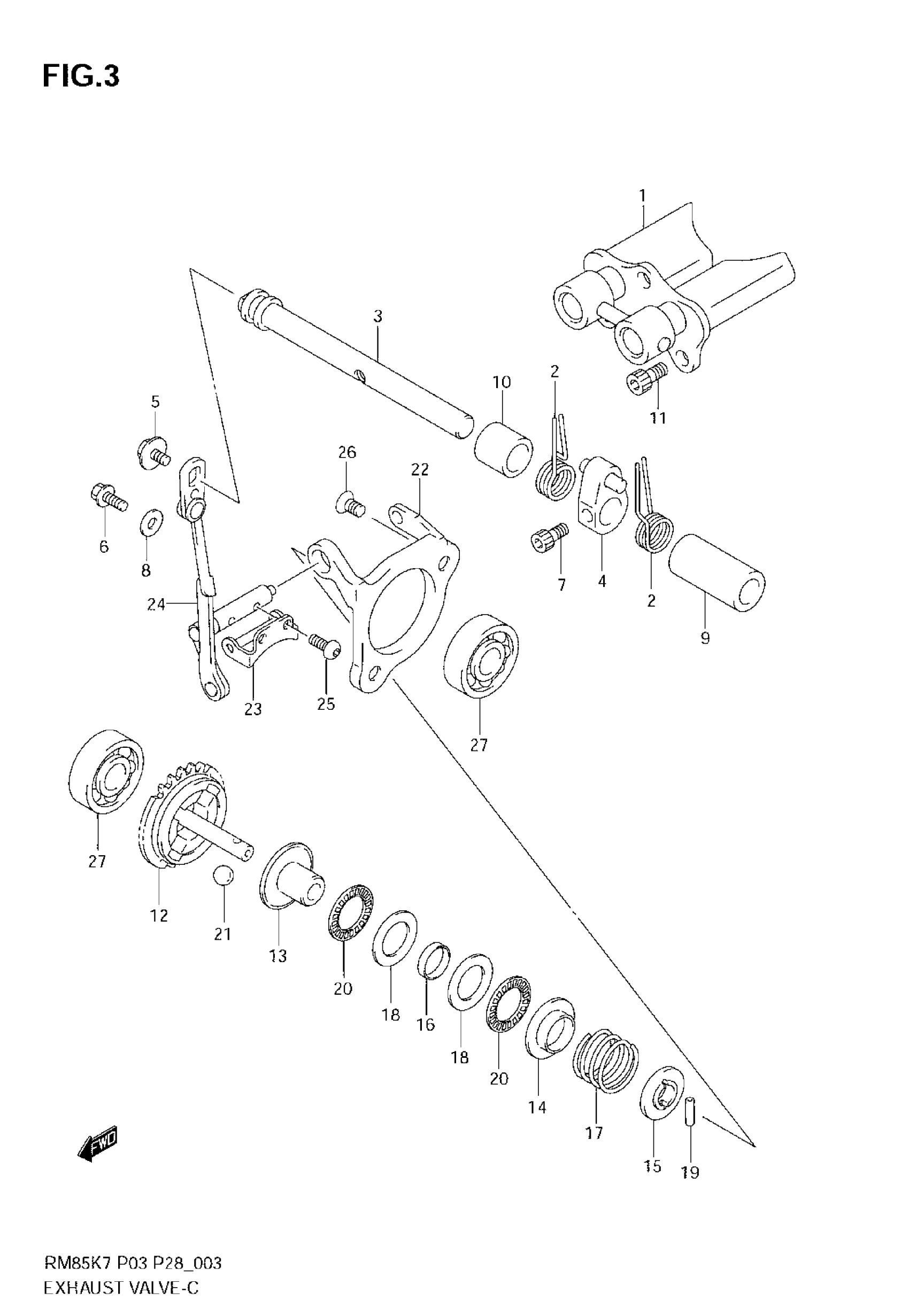 FIG.3

1
3
10
2
11
5
26
22
6
8
7
4
2
9
24
23
25
27
27
12
21
13
20
18
16
18
20
14
17
15
19
FWD

RM85K7 P03 P28_003
EXHAUST VALVE-C