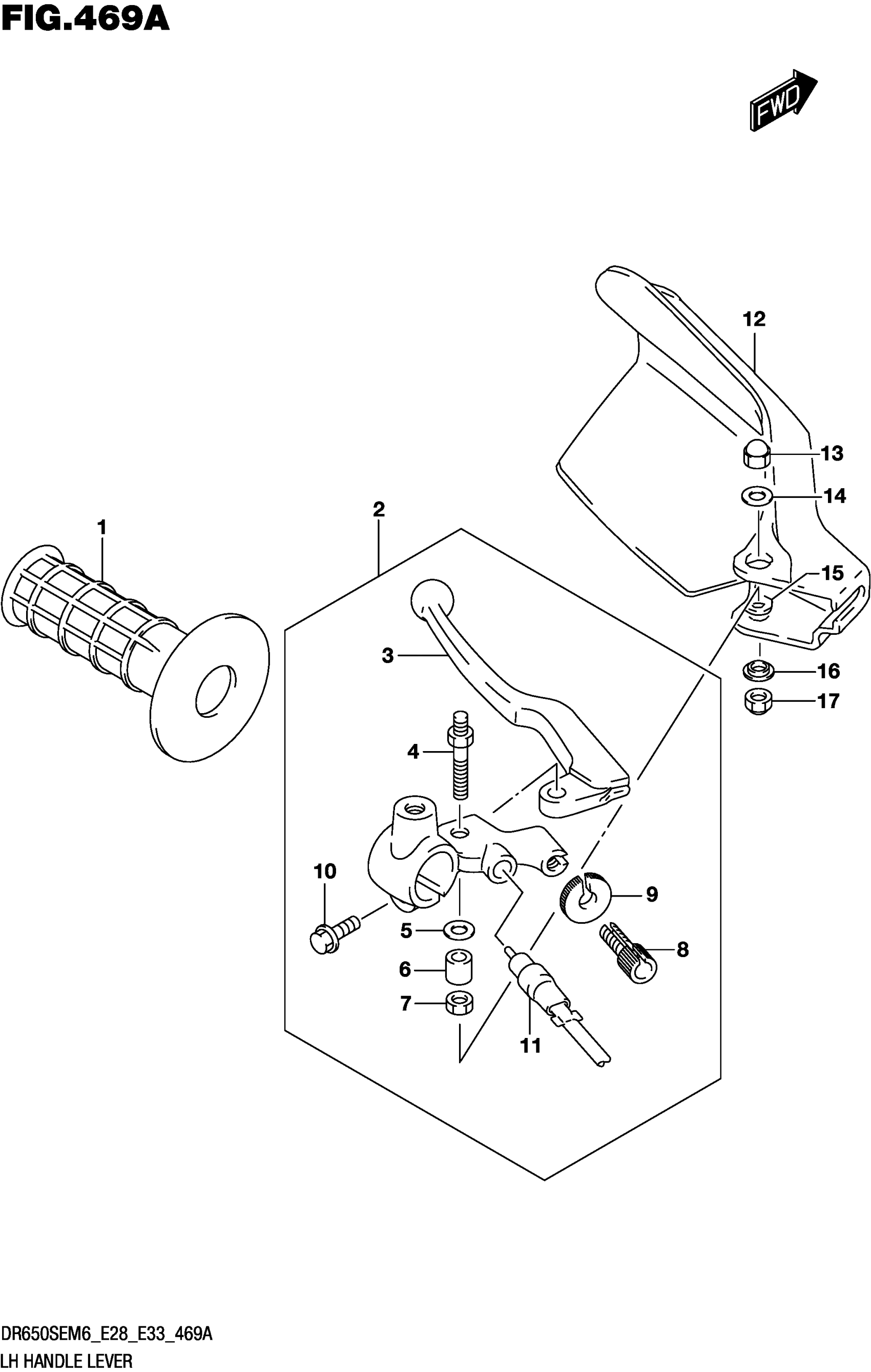 FIG.469A

FWD

12

13

14

2

1

15

3

16

17

4

10

9

5

8

6

7

11

DR650SEM6_E28_E33_469A
LH HANDLE LEVER