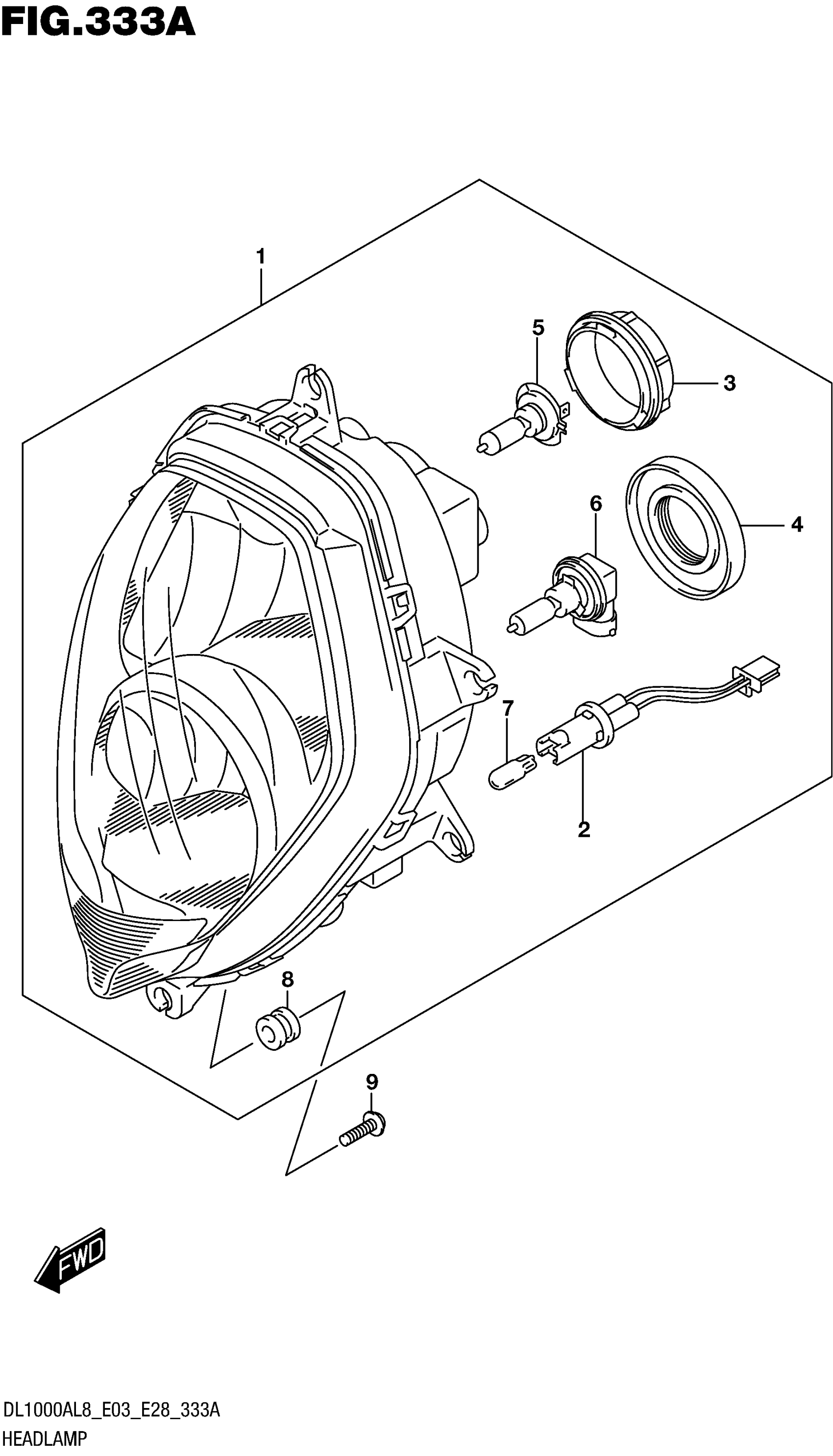 FIG.333A

1

5

3

6

4

7

2

8

9

FWD

DL1000AL8_E03_E28_333A
HEADLAMP