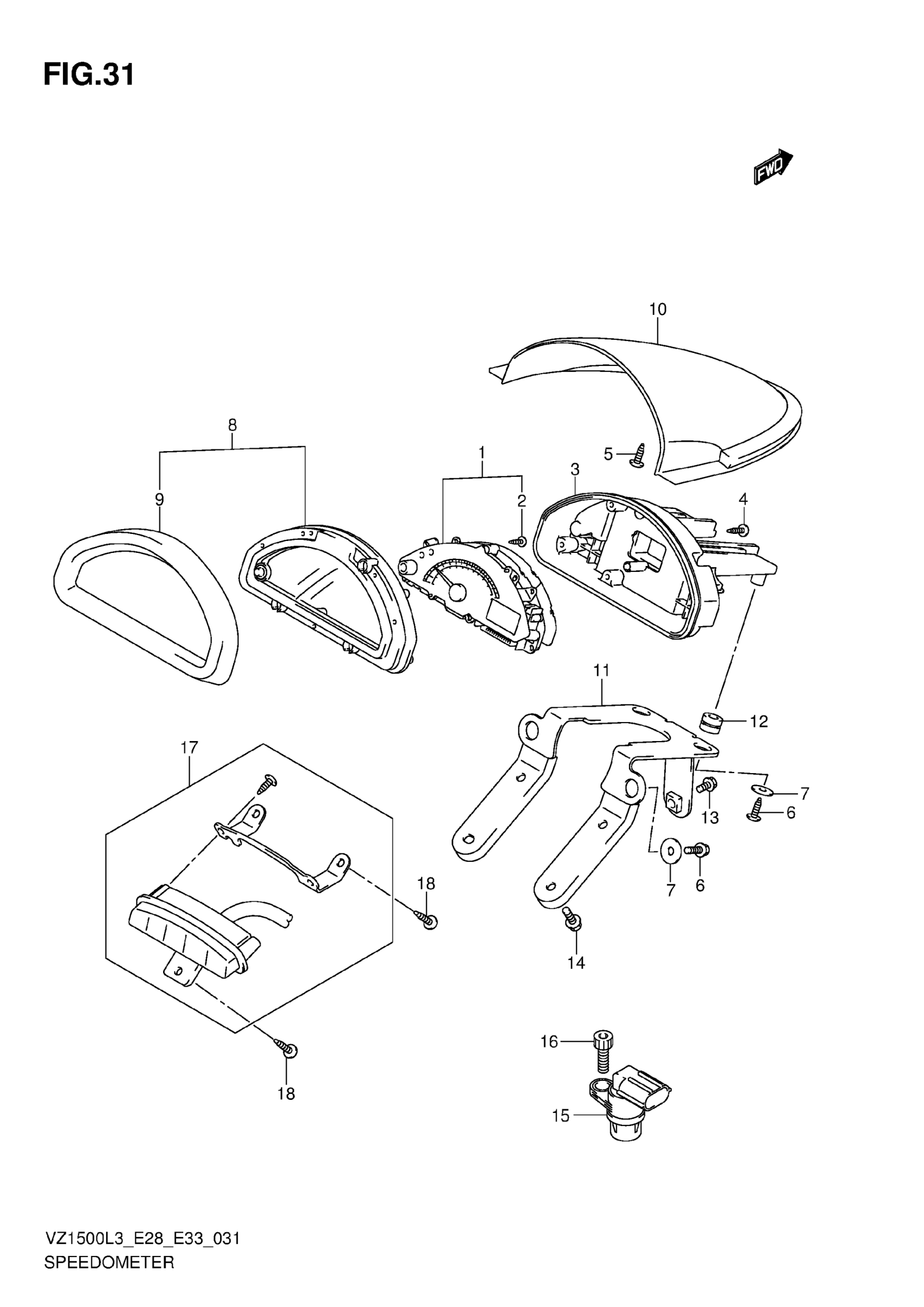 FIG.31

FWD

10

8

1

5

3

9

2

4

11

12

17

7

13

6

7

6

18

14

16

18

15

VZ1500L3_E28_E33_031
SPEEDOMETER