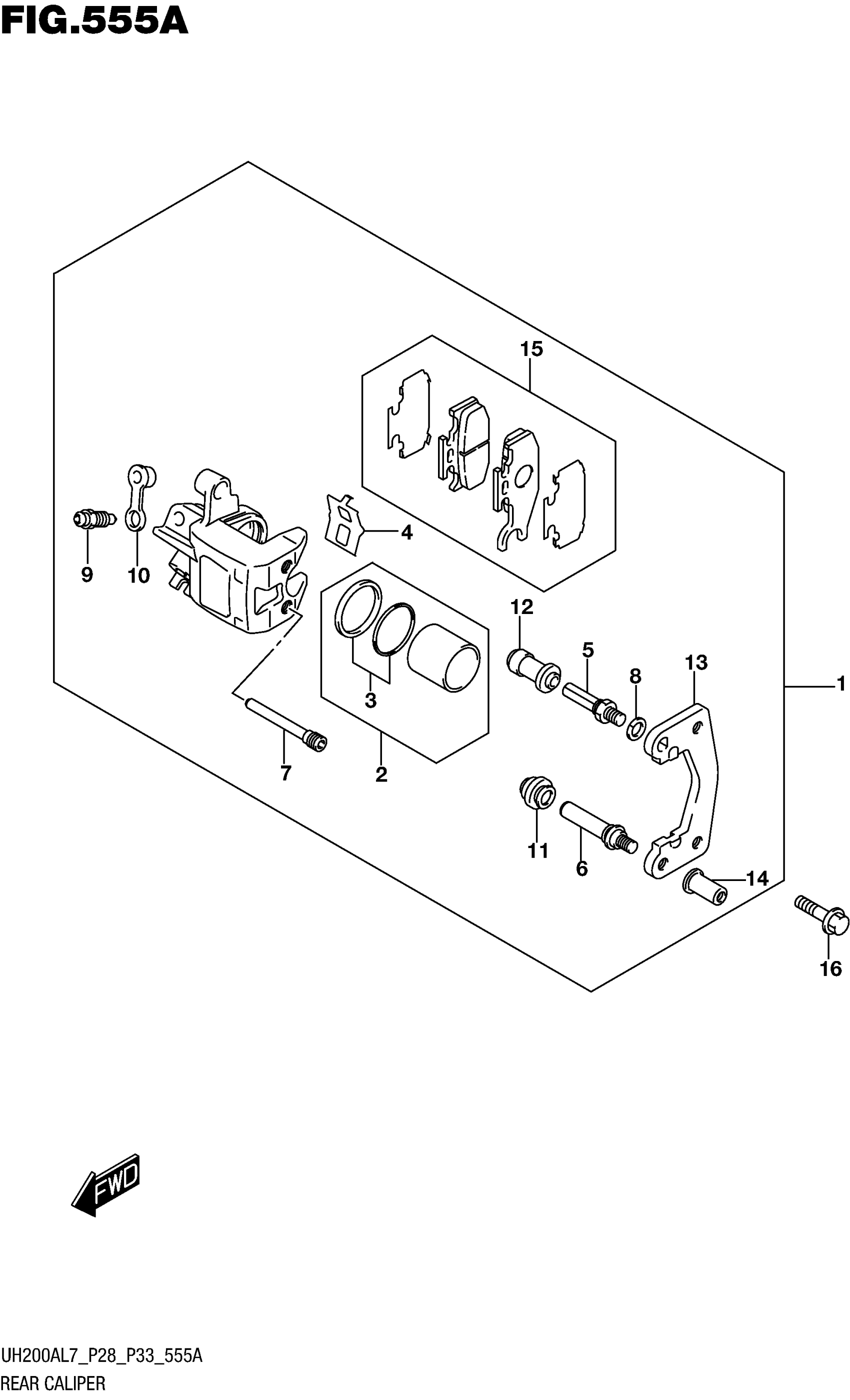 FIG.555A

15

4

9

10

12

5

8

13

1

3

7

2

11

6

14

16

FWD

UH200AL7_P28_P33_555A
REAR CALIPER