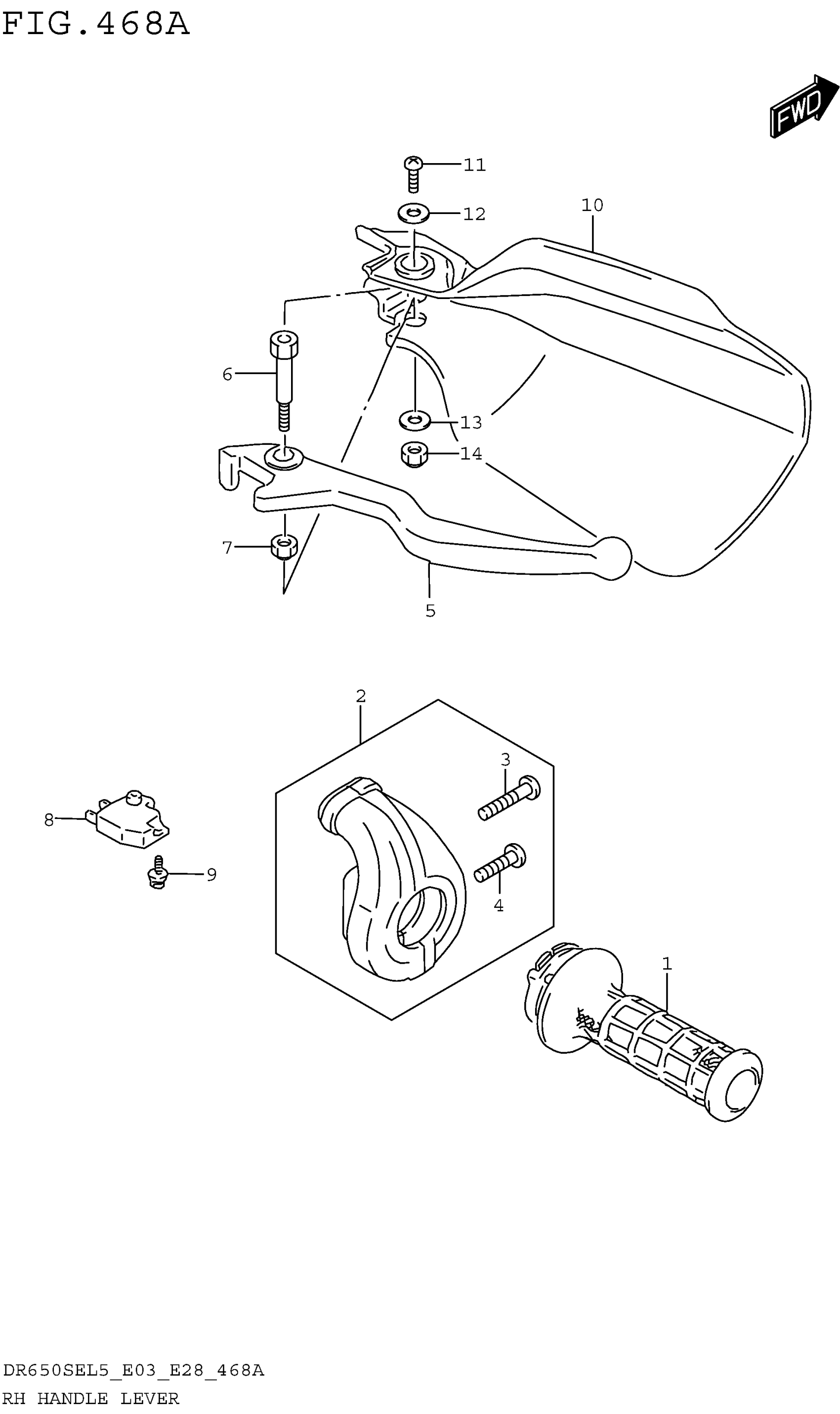 FIG.468A

FWD

11
12
10
6
13
14
7
5

2
3
8
9
4
1

DR650SEL5_E03_E28_468A
RH HANDLE LEVER