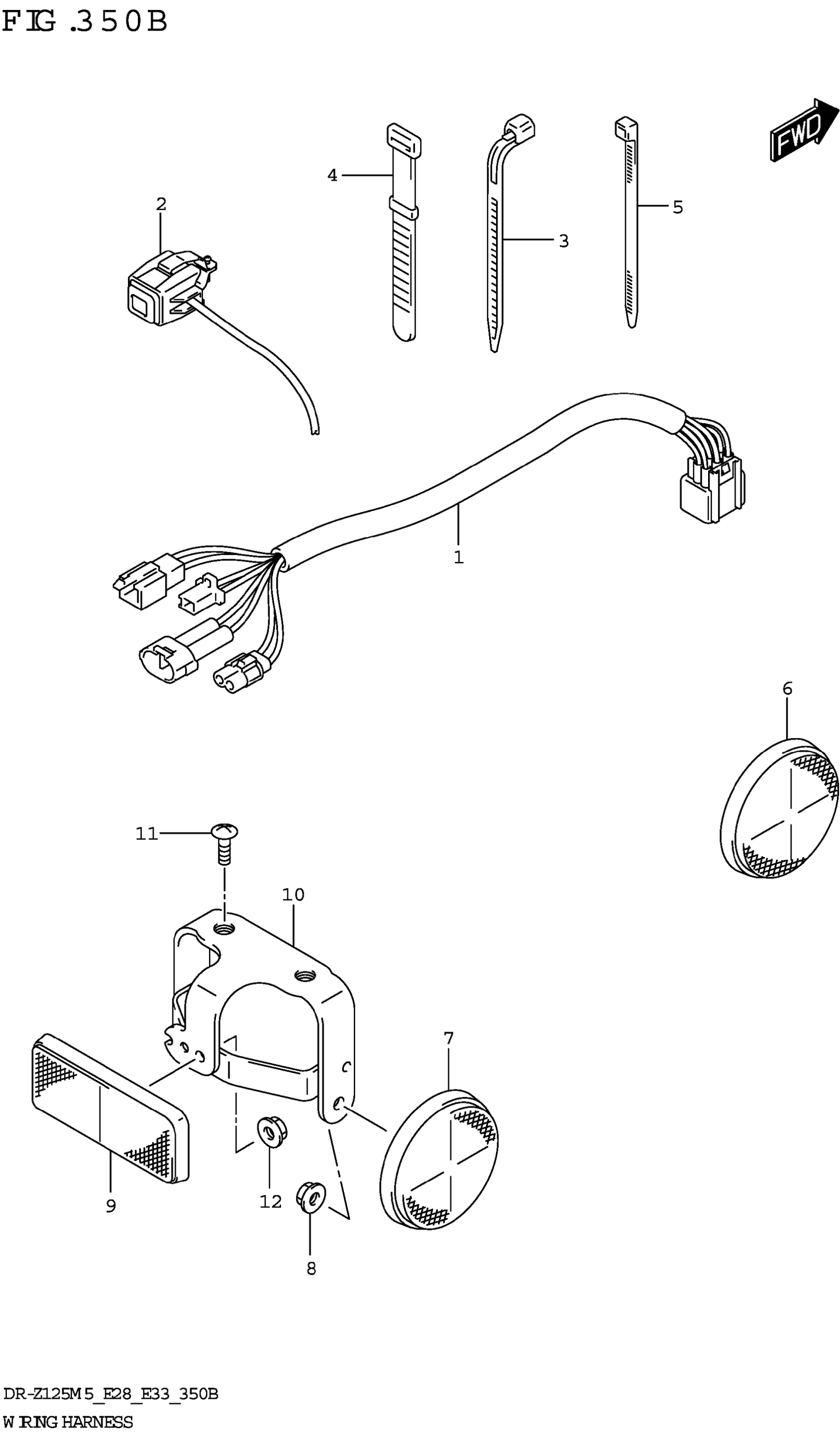 FIG.350B

FWD

4
2
3
5
1
6
11
10
7
9
12
8

DR-Z125M5_E28_E33_350B
WIRING HARNESS