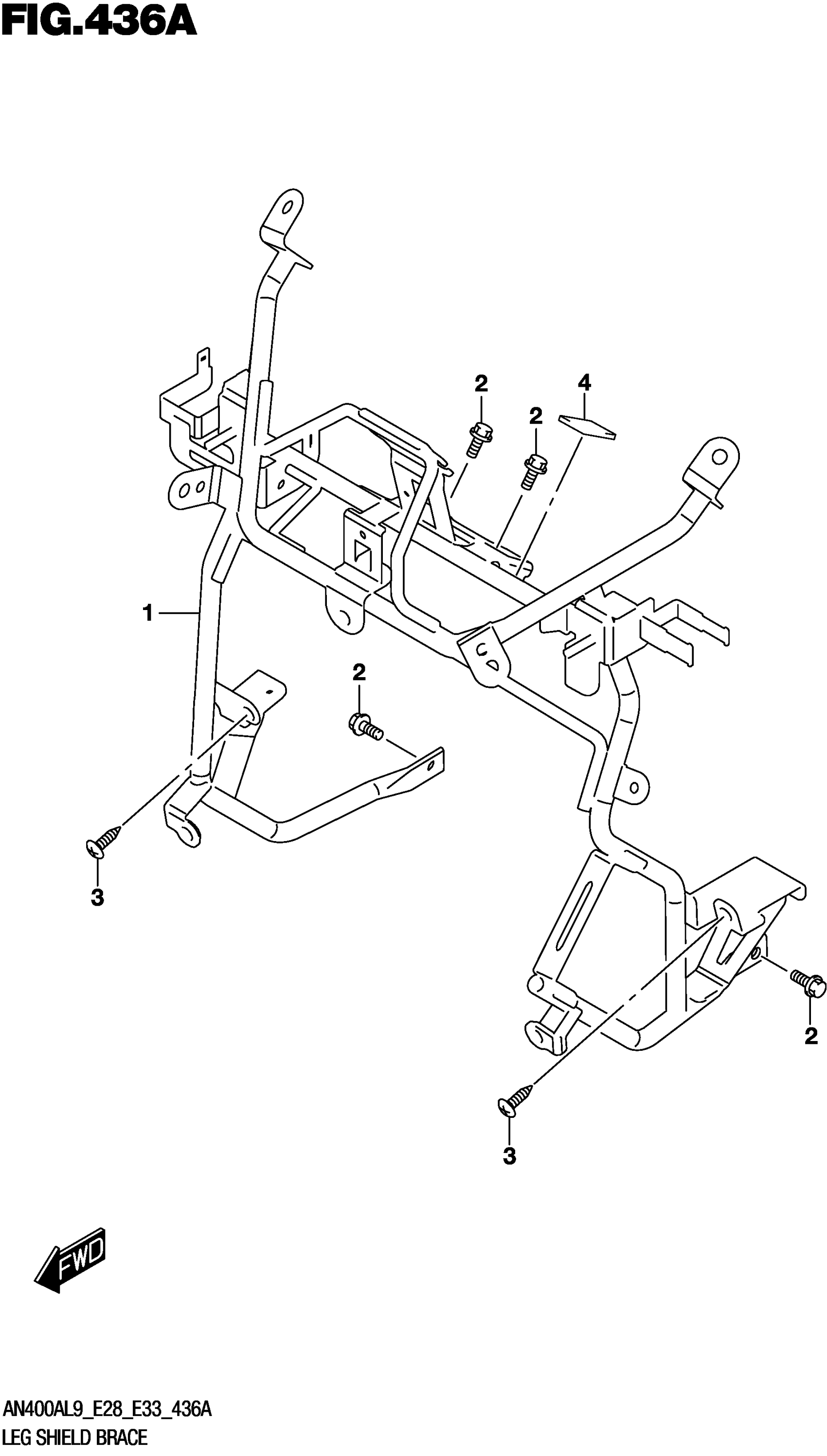 FIG.436A

2
4
2
1
2
3
2
3
FWD

AN400AL9_E28_E33_436A
LEG SHIELD BRACE