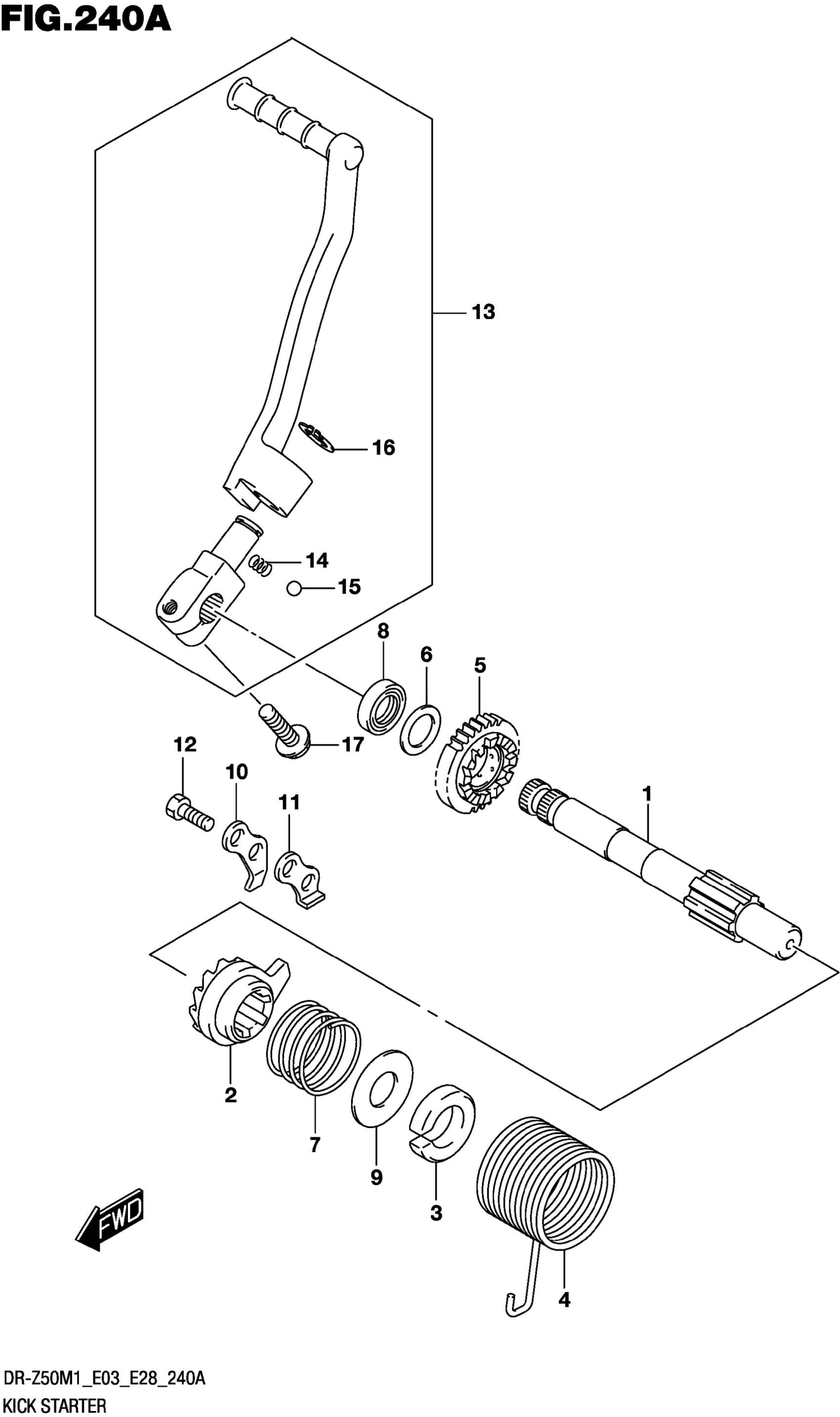 FIG.240A

13

16

14

15

8

6

5

17

12

10

11

1

2

7

9

3

4

FWD

DR-Z50M1_E03_E28_240A
KICK STARTER