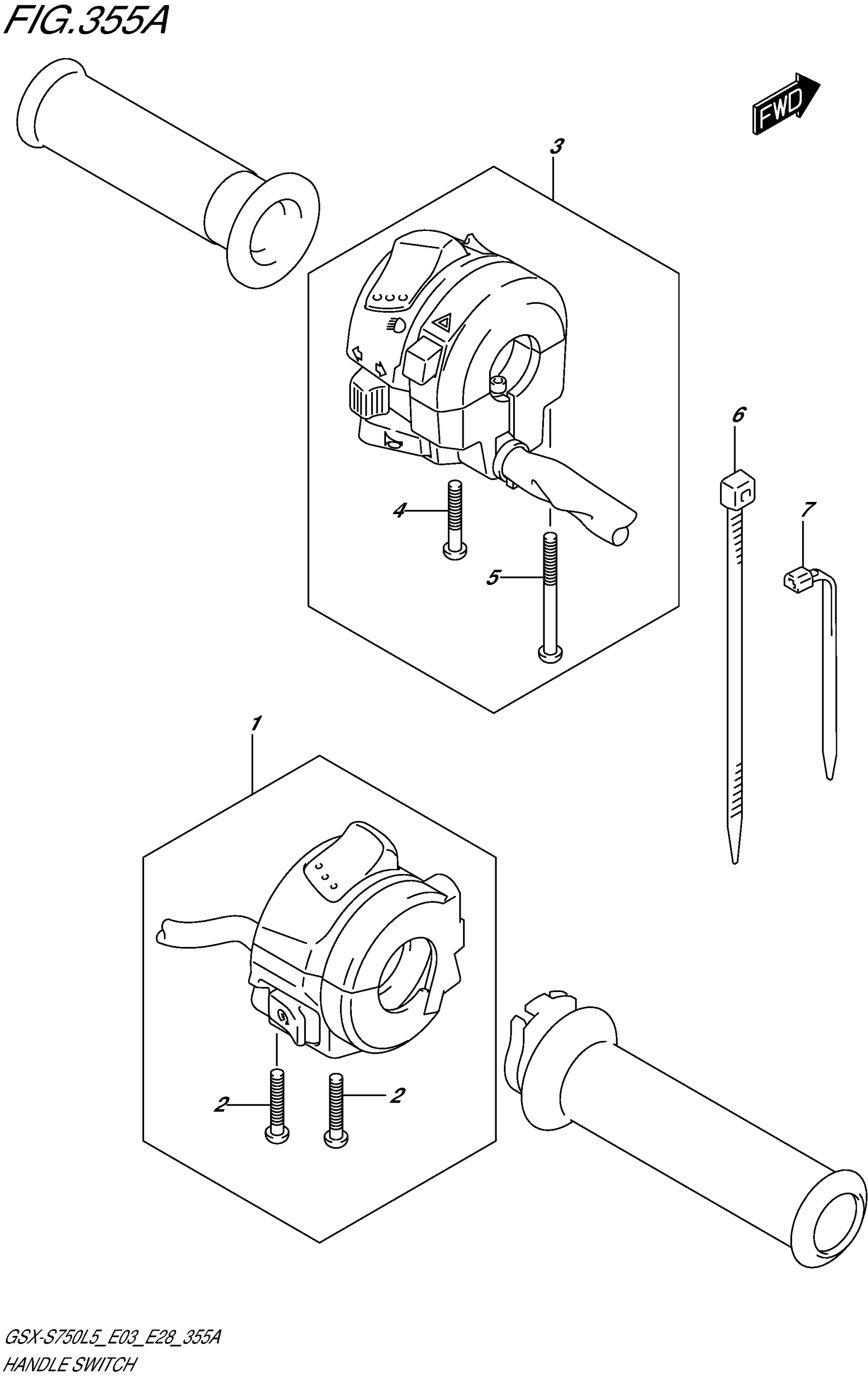 FIG.355A

FWD

3

4

5

6

7

1

2

2

GSX-S750L5_E03_E28_355A
HANDLE SWITCH