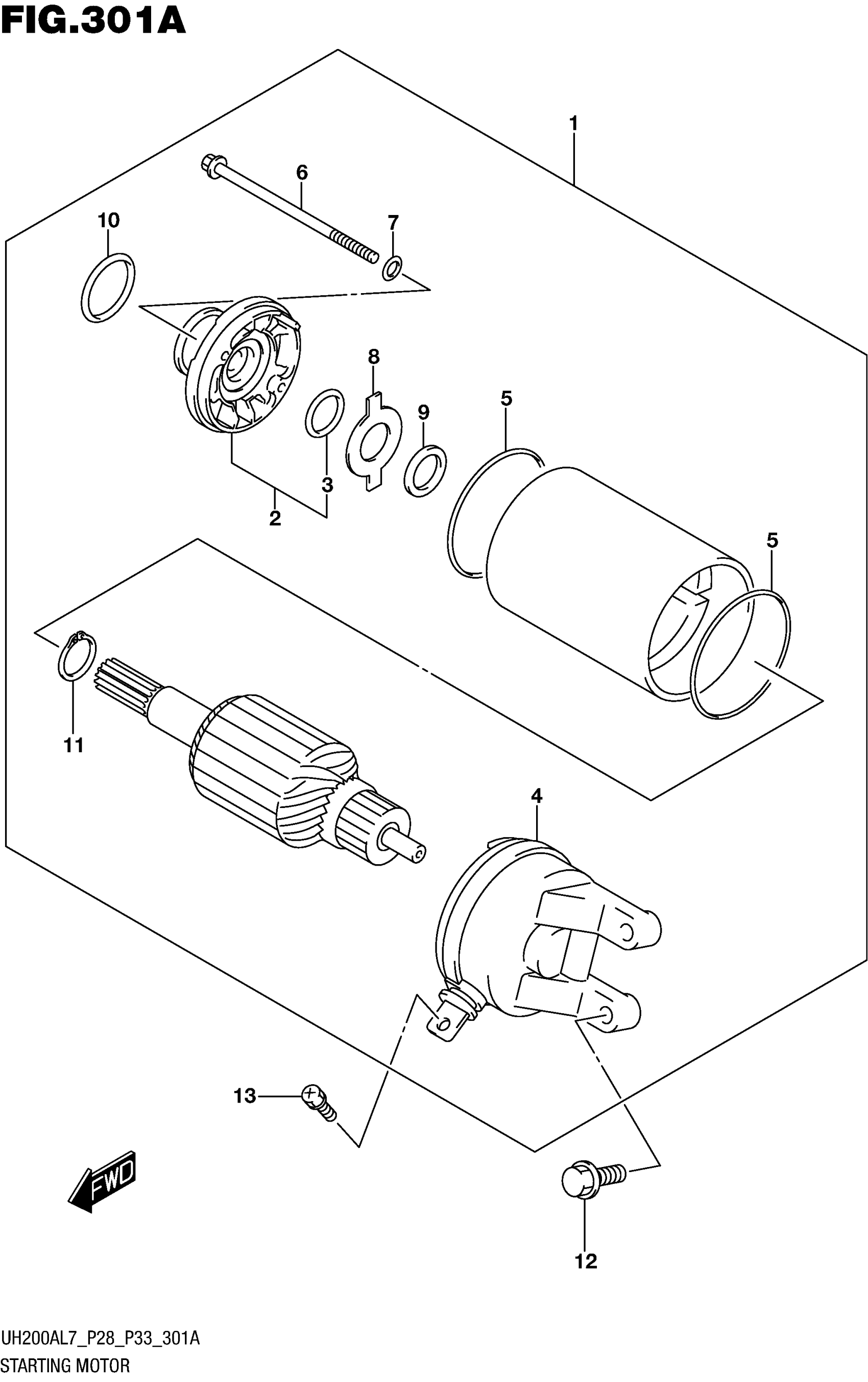 FIG.301A

1

6

10

7

8

5

9

3

2

5

11

4

13

FWD

12

UH200AL7_P28_P33_301A

STARTING MOTOR