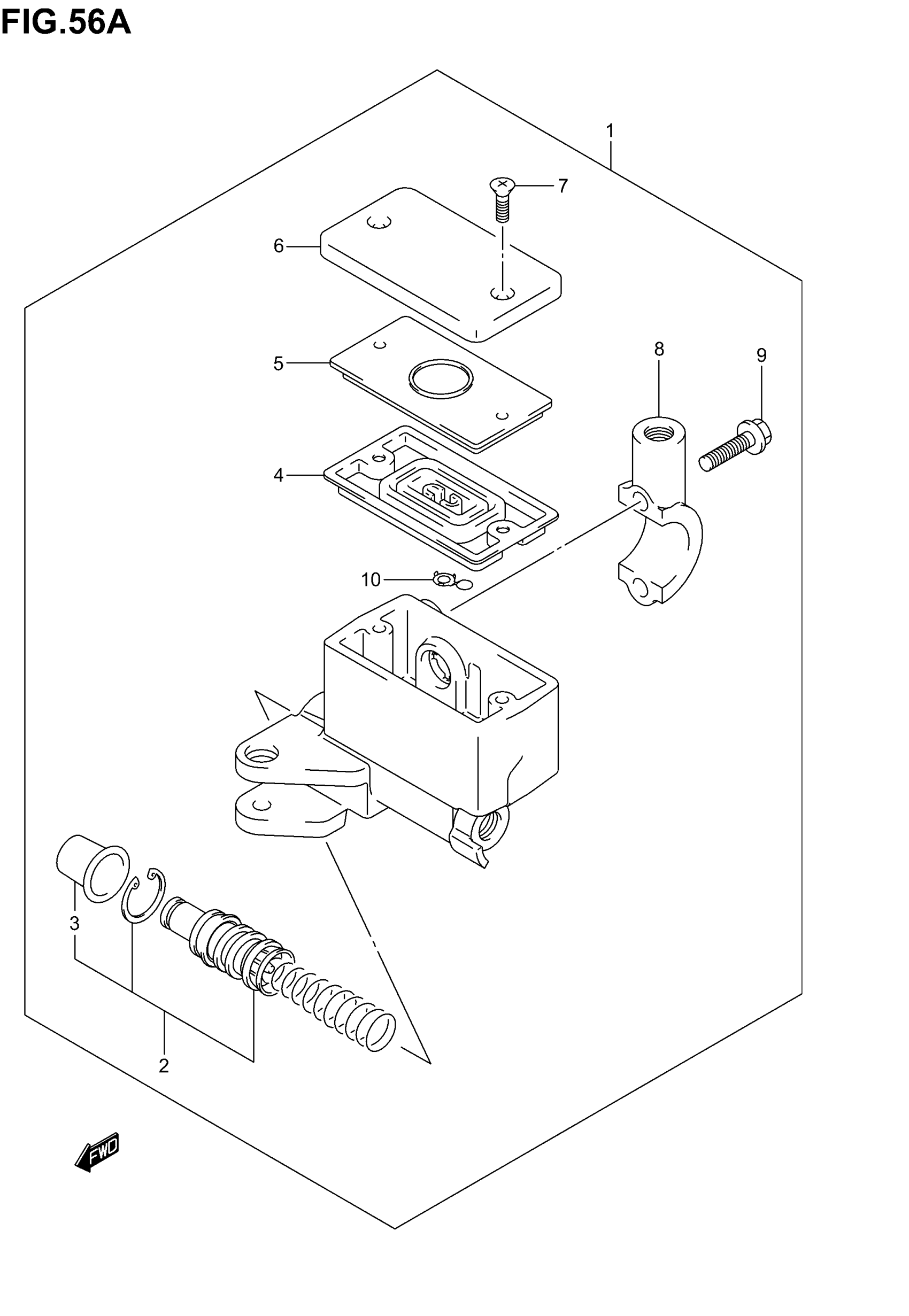 FIG.56A

1
7
6
5
8
9
4
10
3
2
FWD