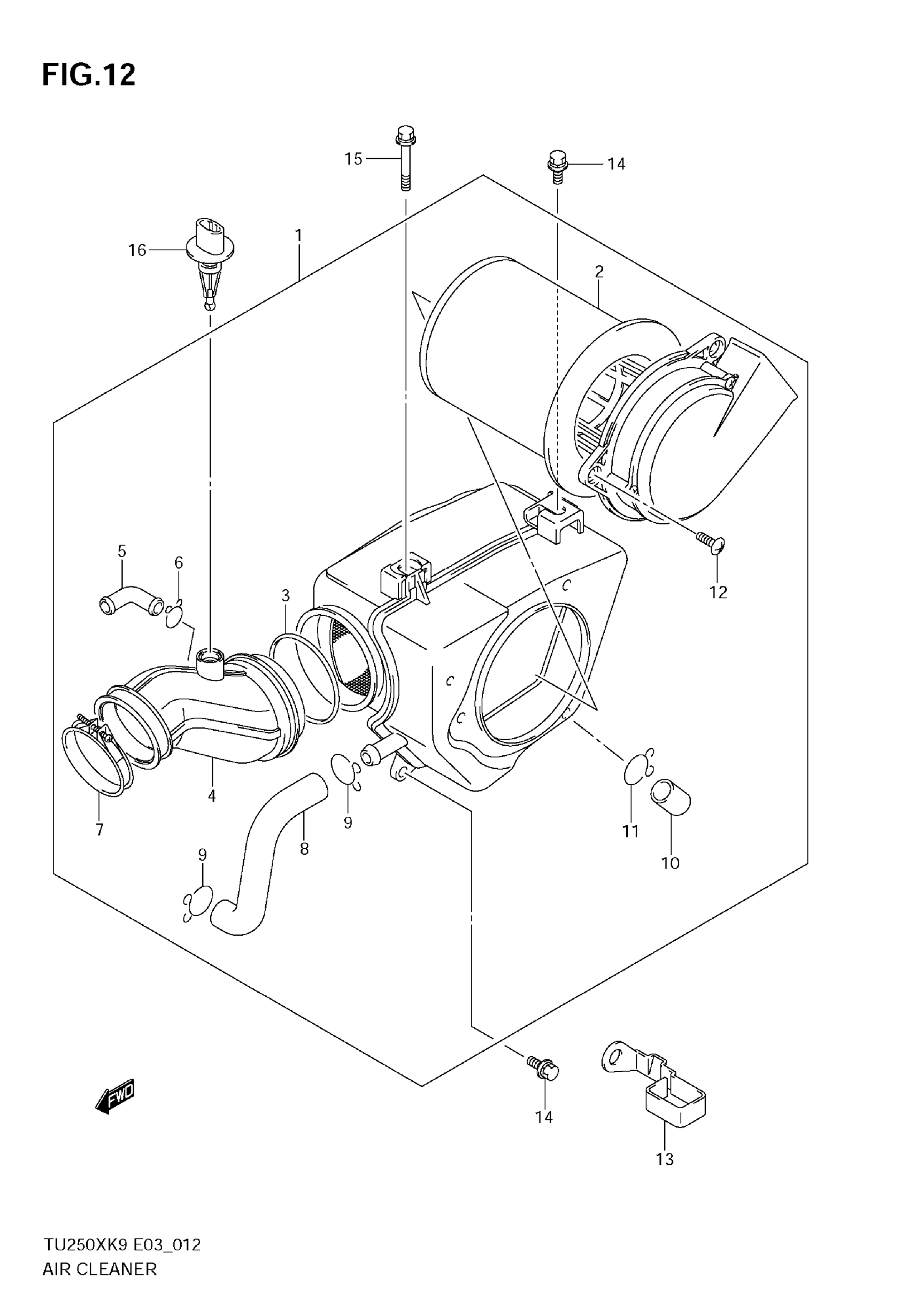 FIG.12

15
14
16
1
2
5
6
3
12
4
7
9
8
9
11
10
FWD
14
13

TU250XK9 E03_012
AIR CLEANER