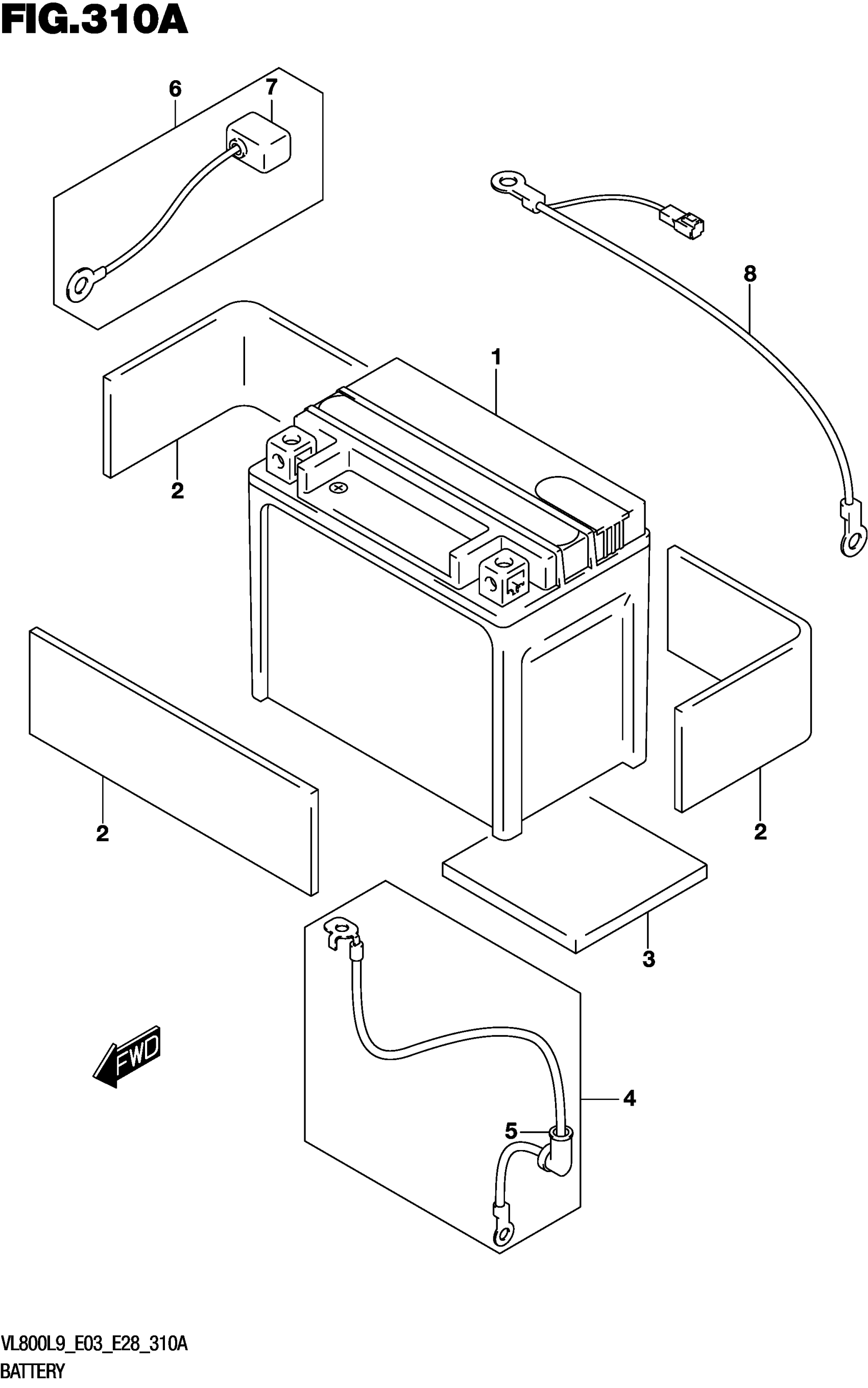 FIG.310A

6

7

8

1

2

2

2

3

FWD

4

5

VL800L9_E03_E28_310A
BATTERY