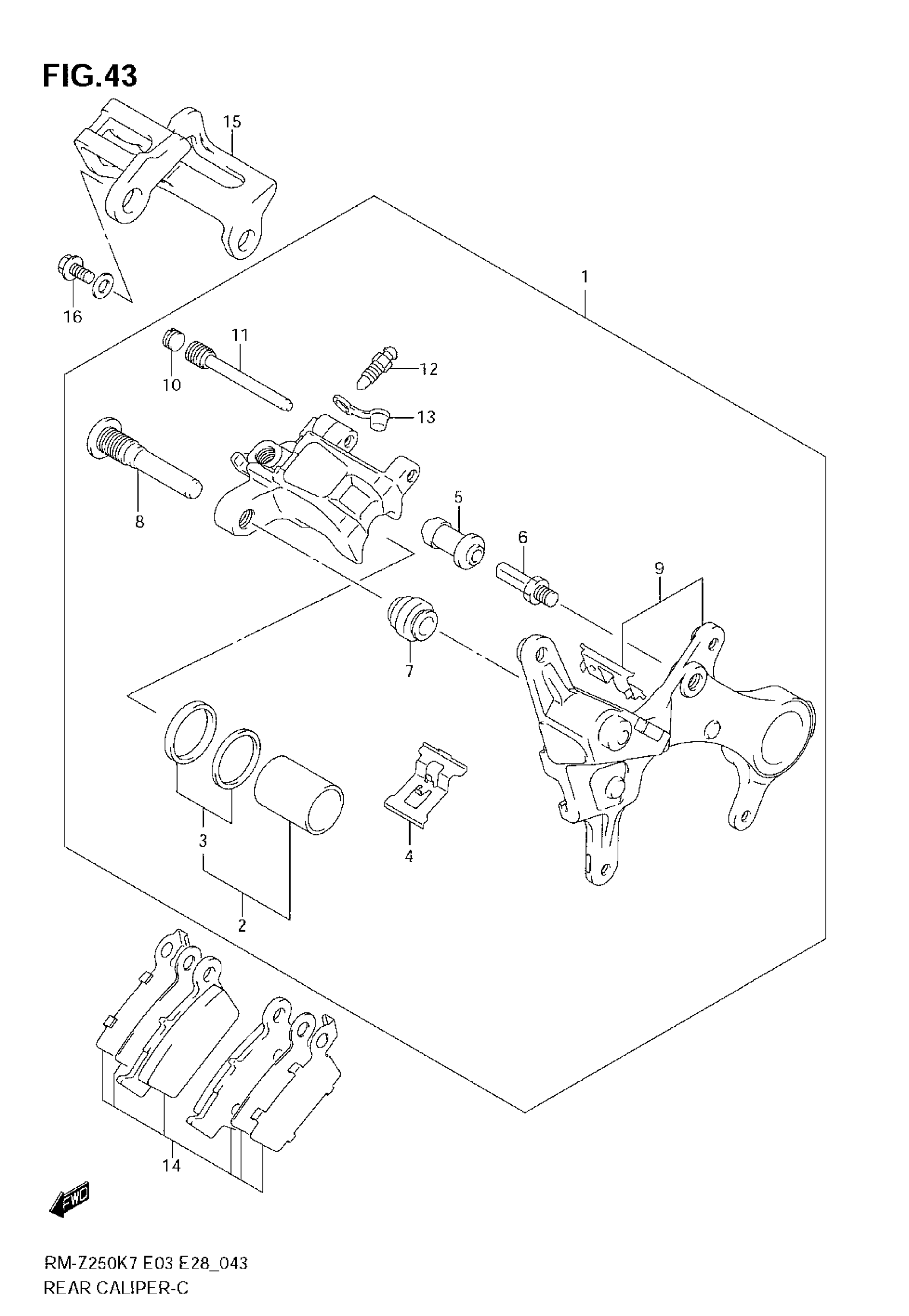 FIG.43

15

1

16

11

10

12

13

8

5

6

9

7

3

4

2

14

FWD

RM-Z250K7 E03 E28_043
REAR CALIPER-C