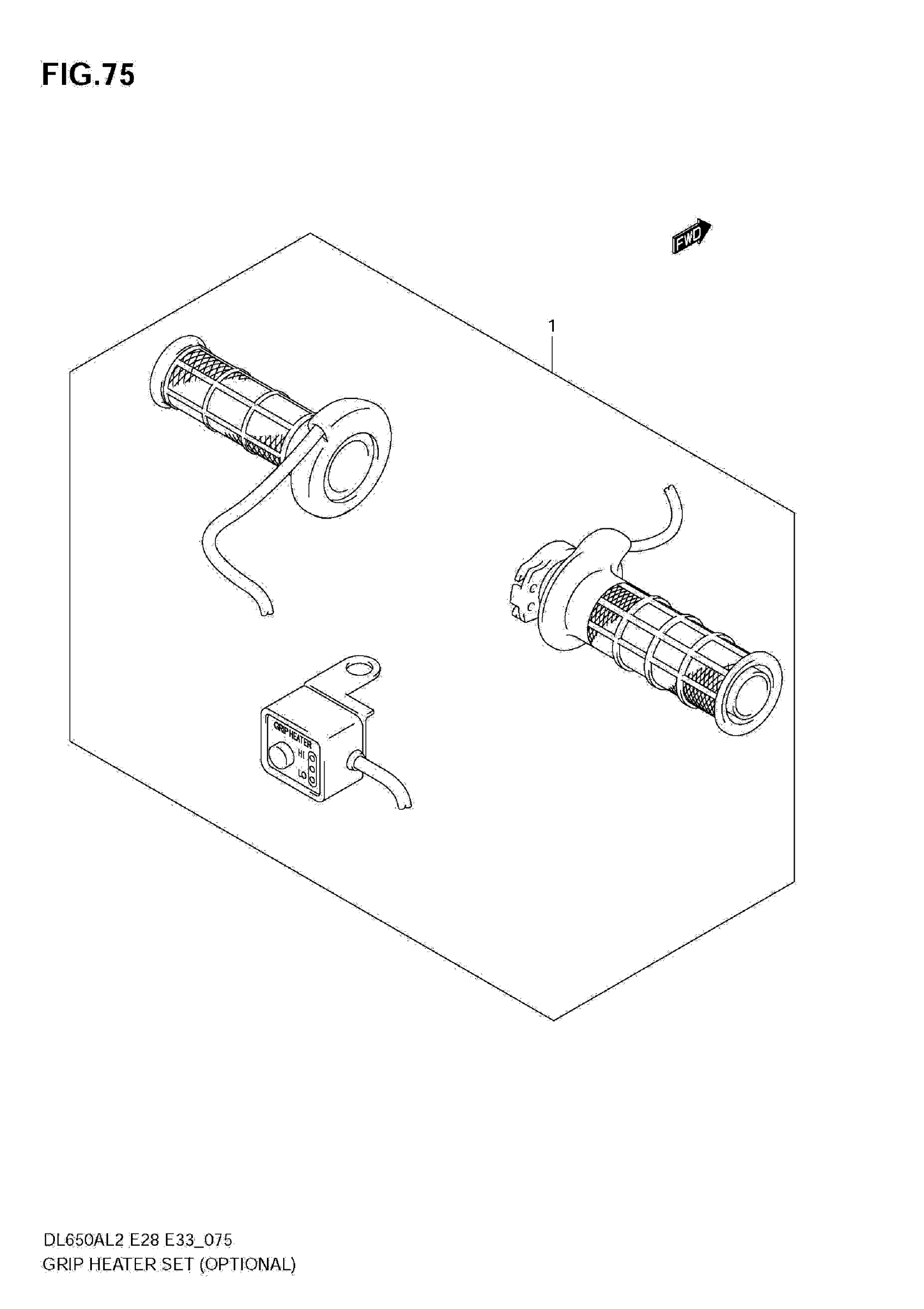 FIG.75

FWD

1

GRIP HEATER
HI
LO

DL650AL2 E28 E33_075
GRIP HEATER SET (OPTIONAL)