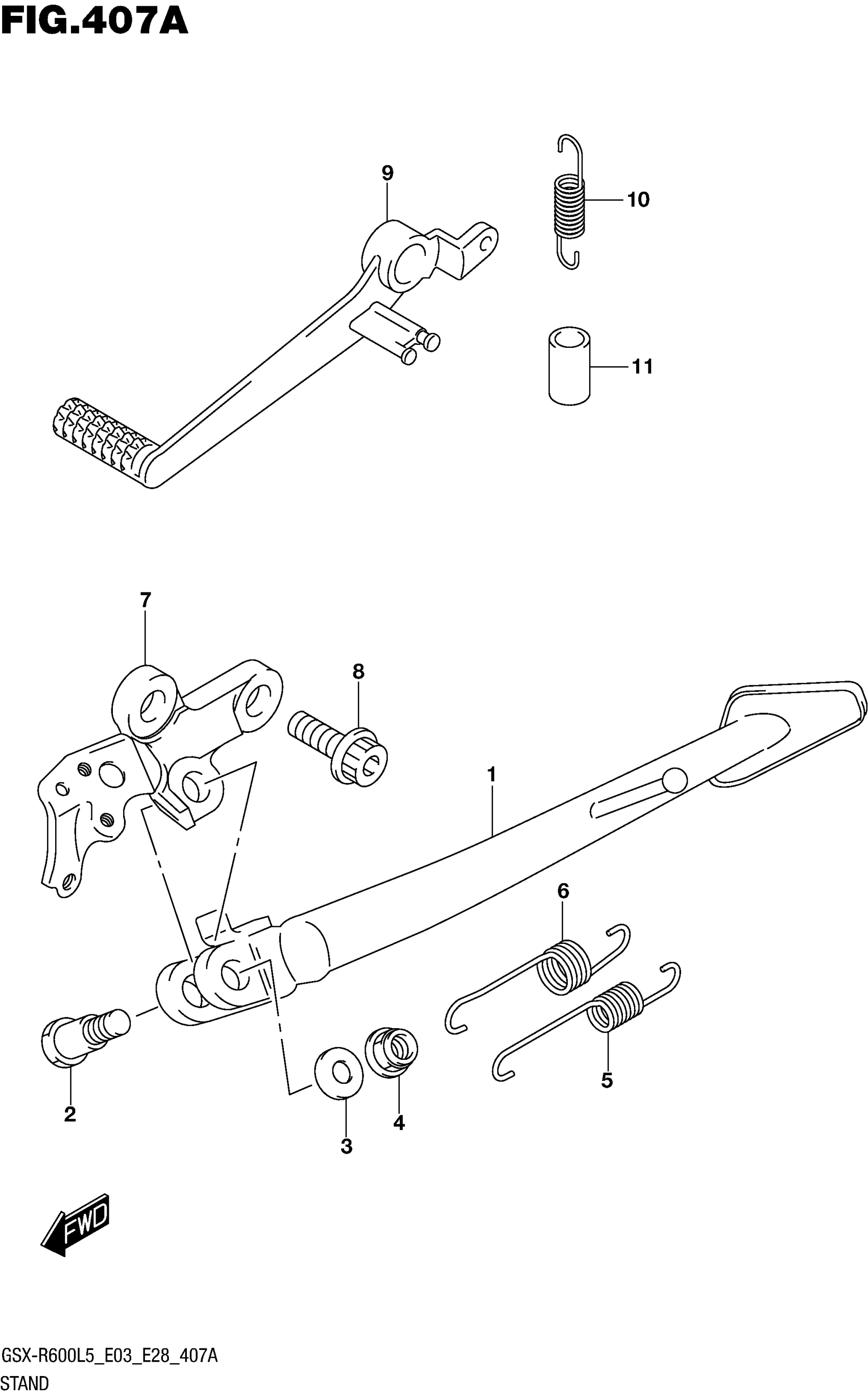 FIG.407A

9
10
11
7
8
1
6
5
2
3
4

FWD

GSX-R600L5_E03_E28_407A
STAND