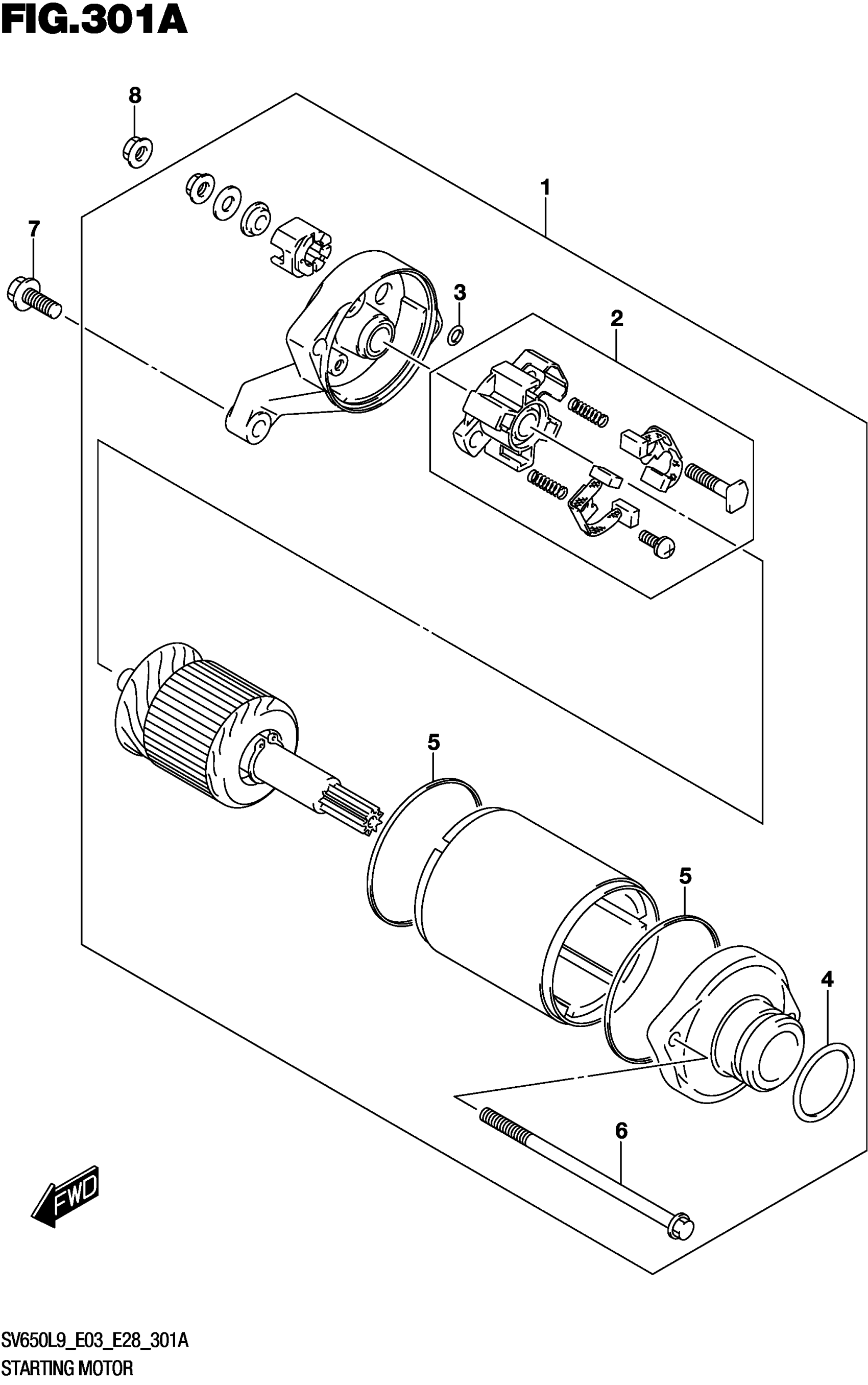 FIG.301A

8

1

7

3

2

5

5

4

6

FWD

SV650L9_E03_E28_301A
STARTING MOTOR