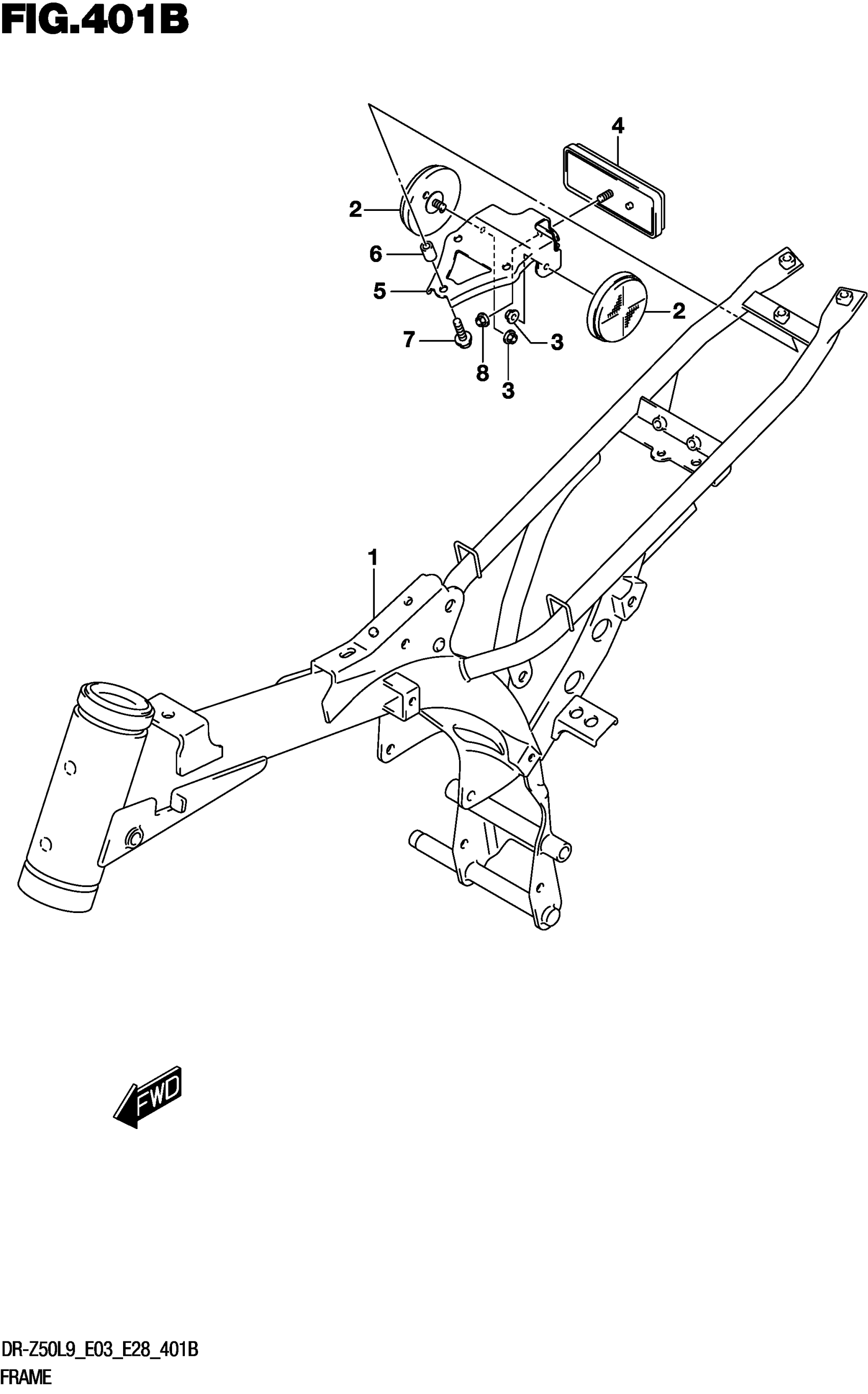 FIG.401B

4
2
6
5
7
8
3
3
2
1

FWD

DR-Z50L9_E03_E28_401B
FRAME