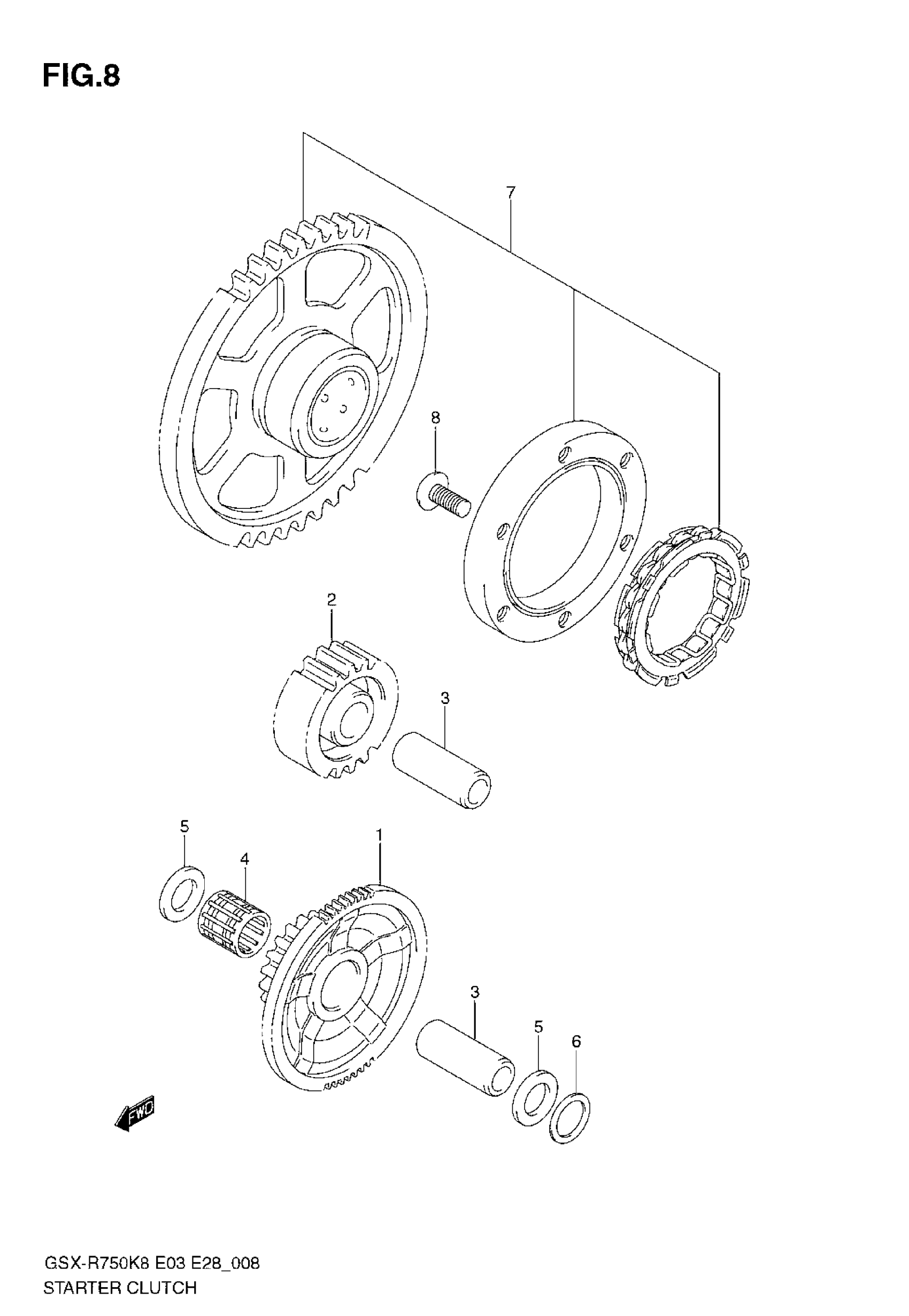 FIG.8

7

8

2

3

5

4

1

3

5

6

FWD

GSX-R750K8 E03 E28_008
STARTER CLUTCH