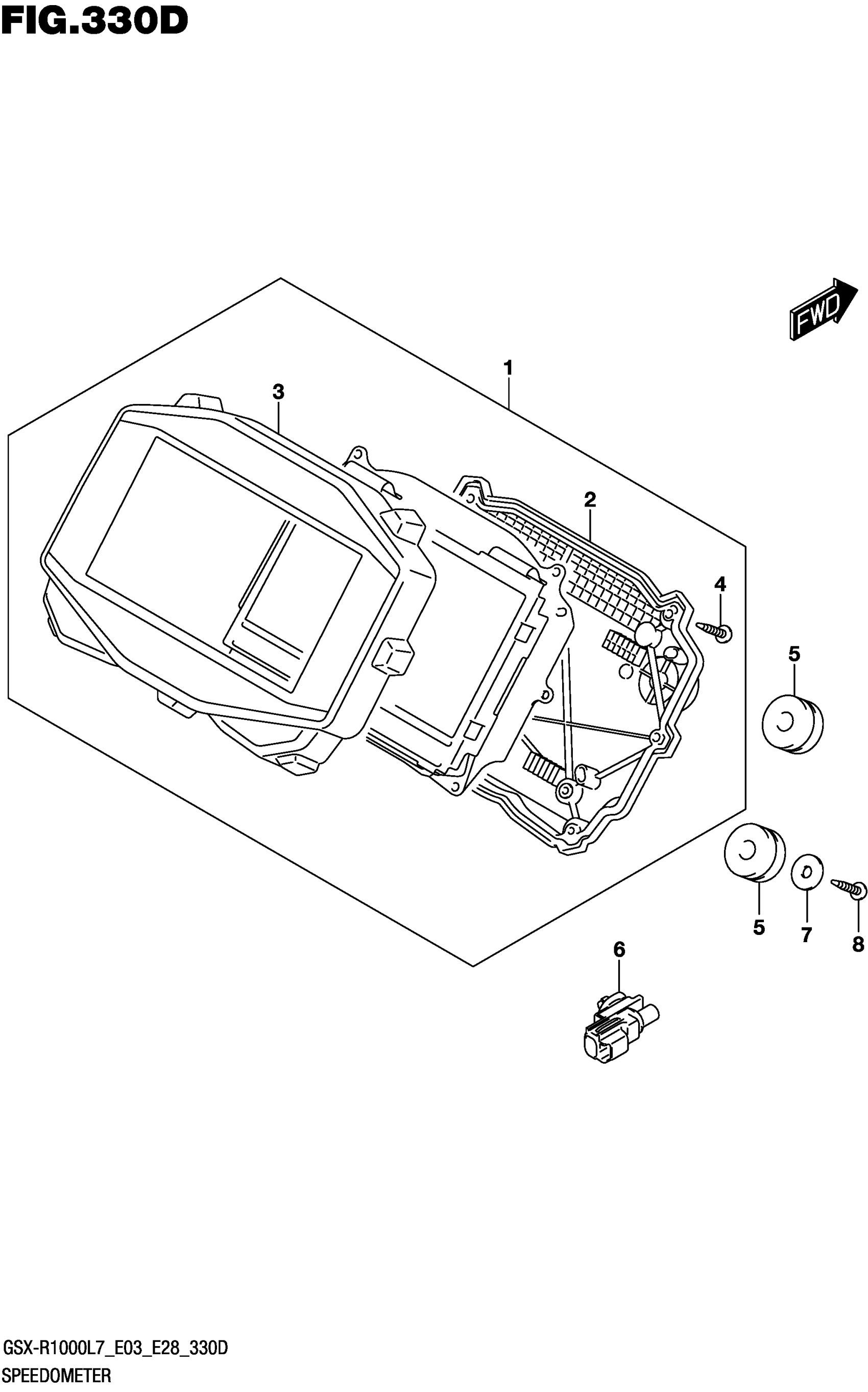 FIG.330D

FWD

1

3

2

4

5

5

7

8

6

GSX-R1000L7_E03_E28_330D
SPEEDOMETER