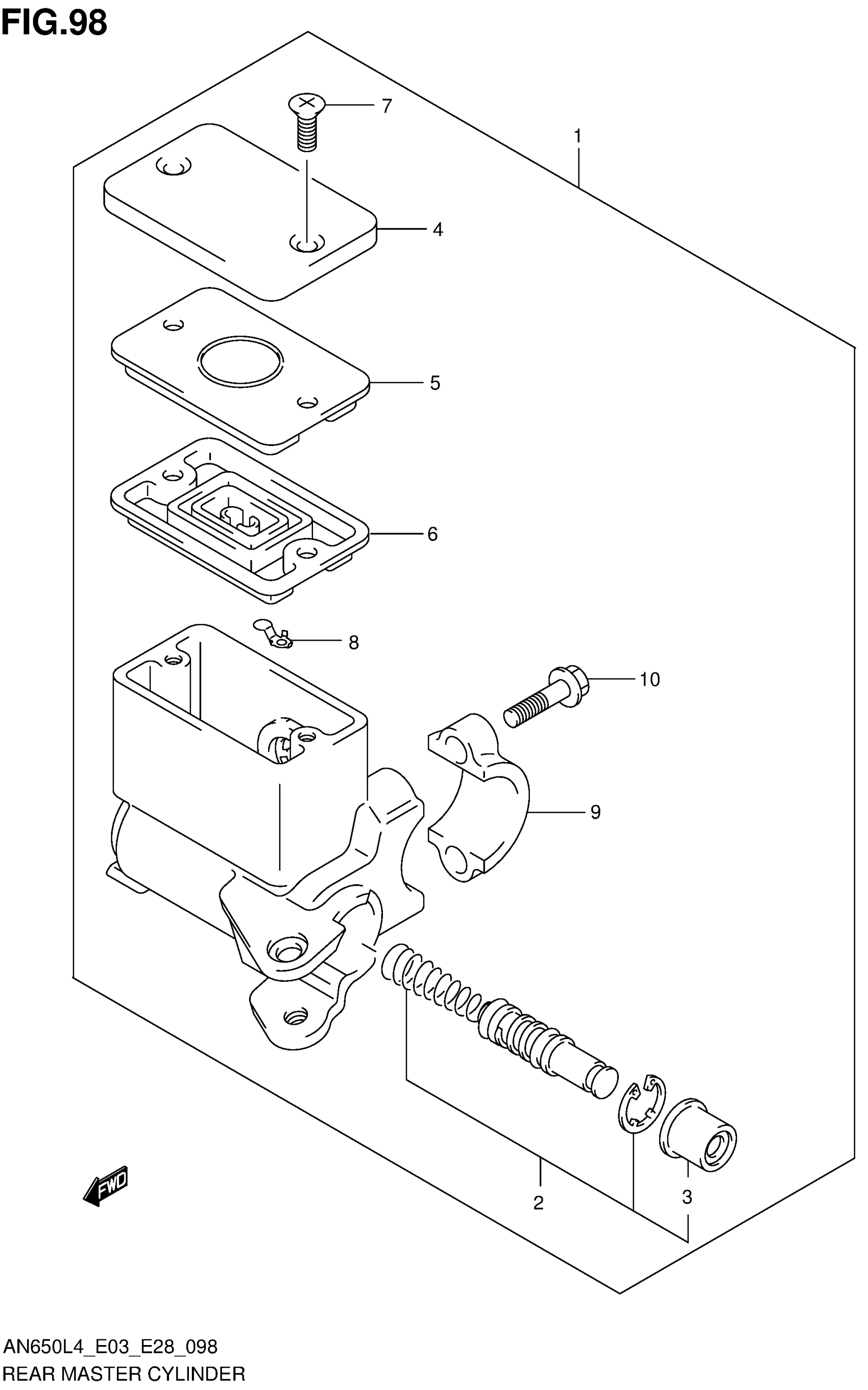 FIG.98

7

1

4

5

6

8

10

9

FWD

2

3

AN650L4_E03_E28_098
REAR MASTER CYLINDER