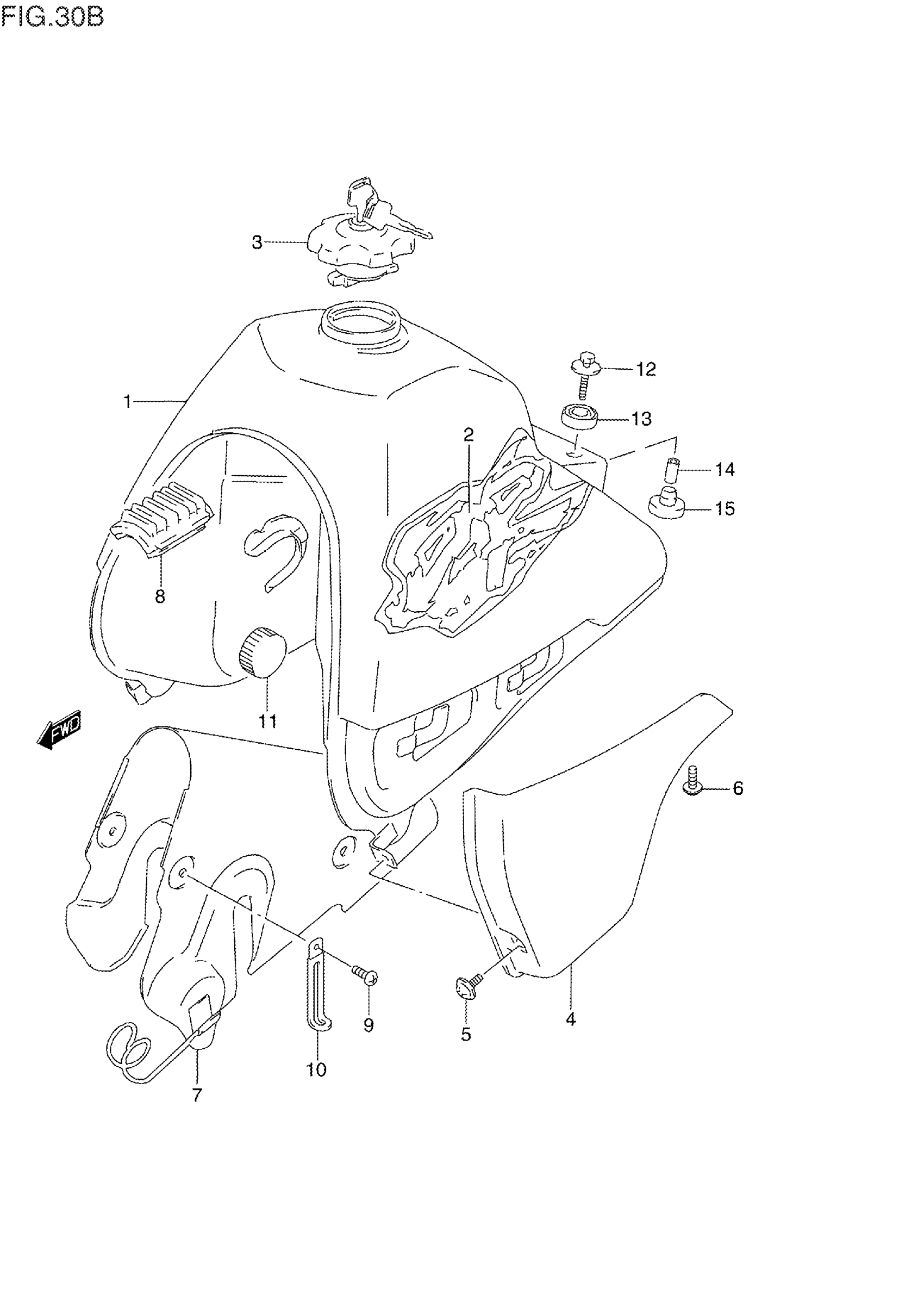 FIG.30B

3

12

1

13

2

14

15

8

11

FWD

6

9

5

4

10

7