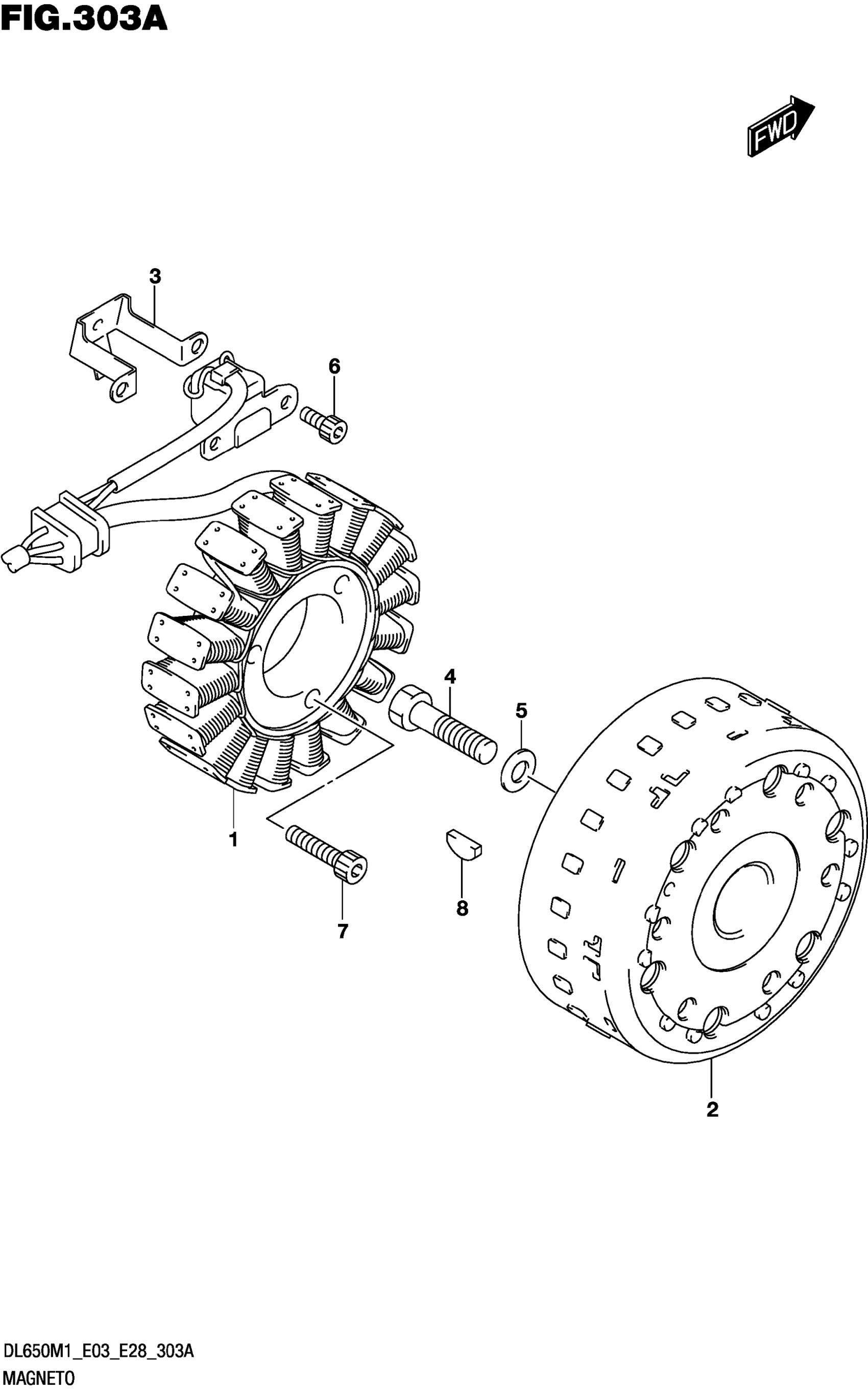 FIG.303A

FWD

3

6

4

5

1

7

8

2

DL650M1_E03_E28_303A
MAGNETO