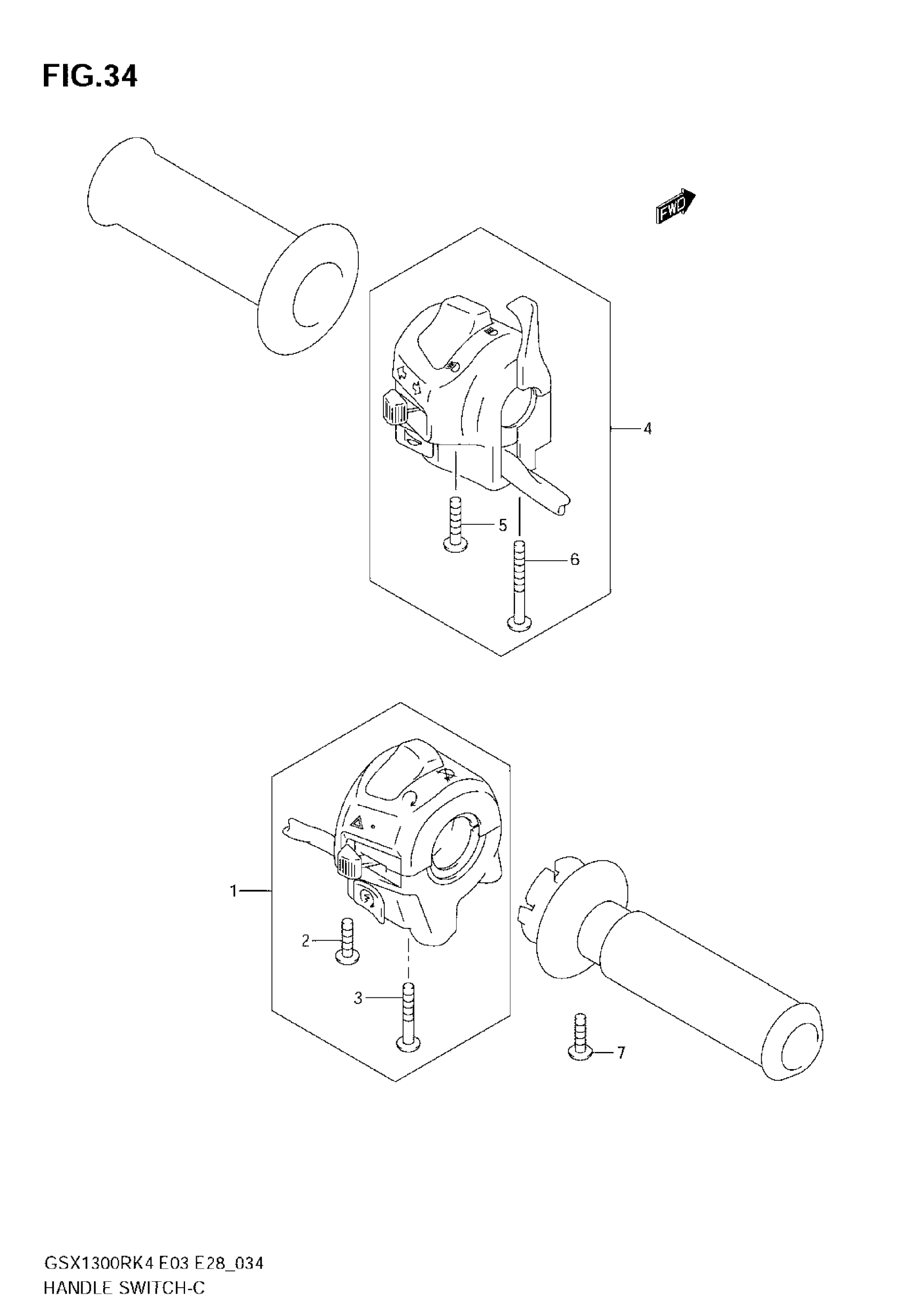 FIG.34

FWD

4

5

6

1

2

3

7

GSX1300RK4 E03 E28_034
HANDLE SWITCH-C