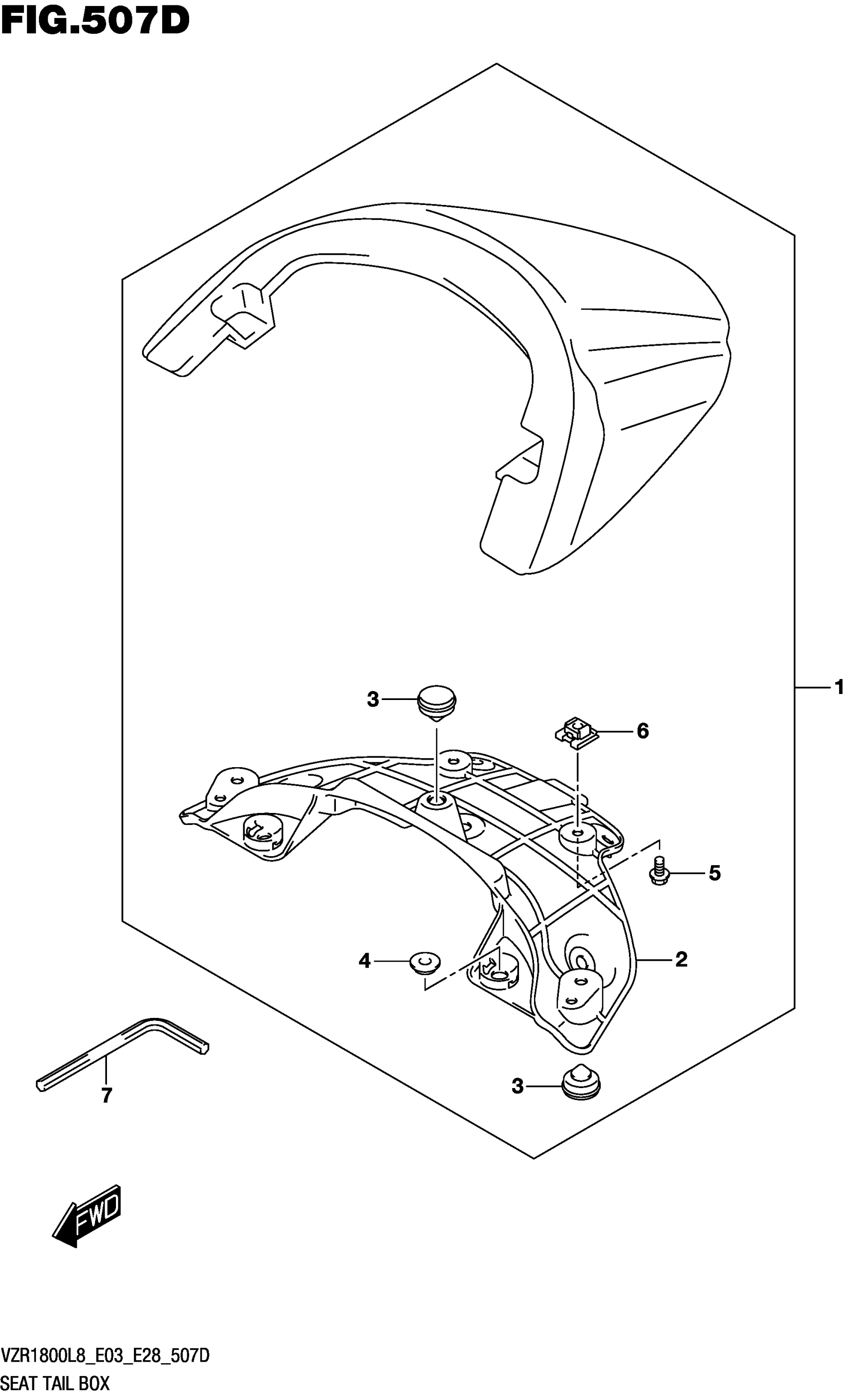 FIG.507D

1

3

6

5

4

2

7

3

FWD

VZR1800L8_E03_E28_507D
SEAT TAIL BOX