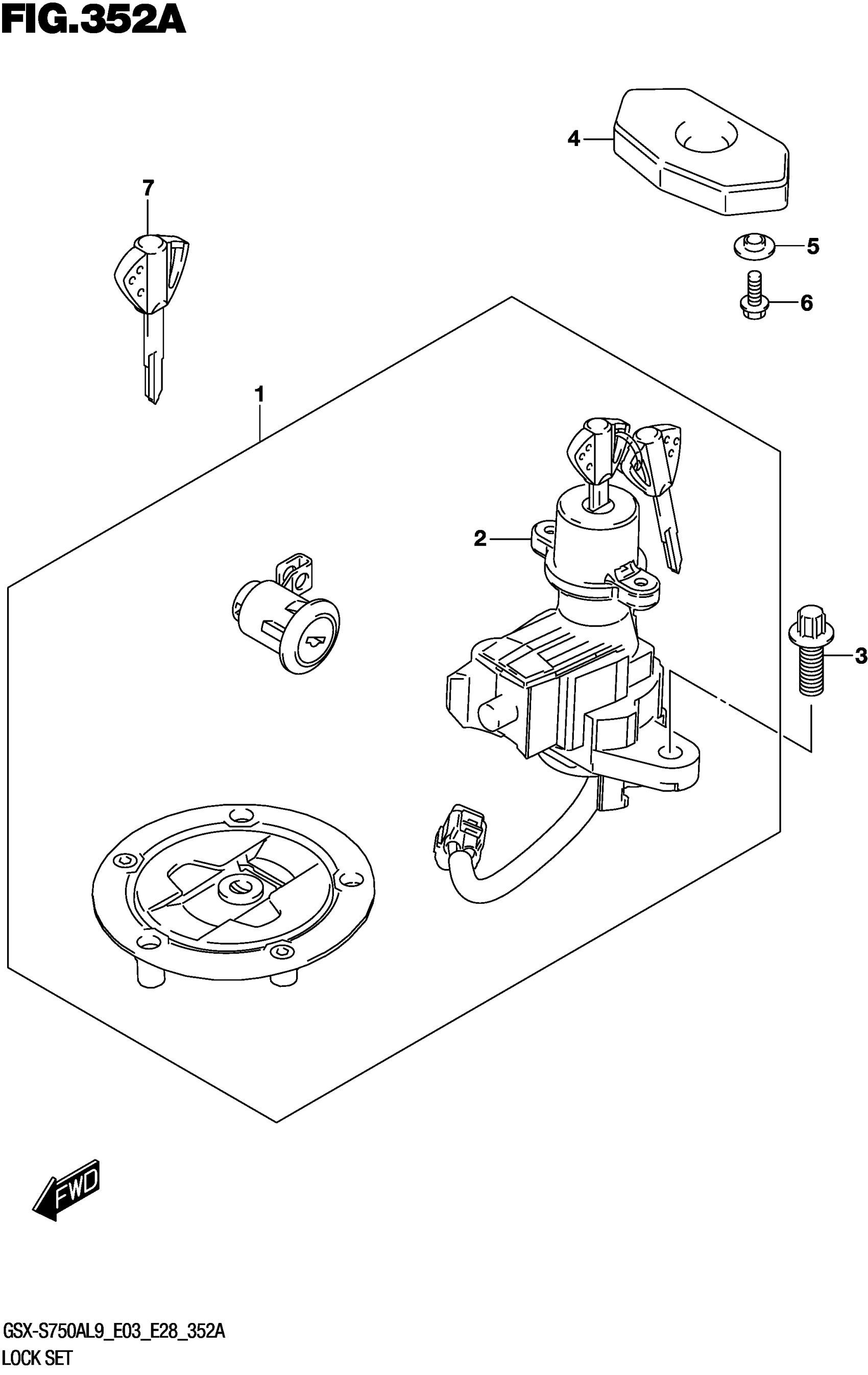 FIG.352A

4

7

5

6

1

2

3

FWD

GSX-S750AL9_E03_E28_352A
LOCK SET