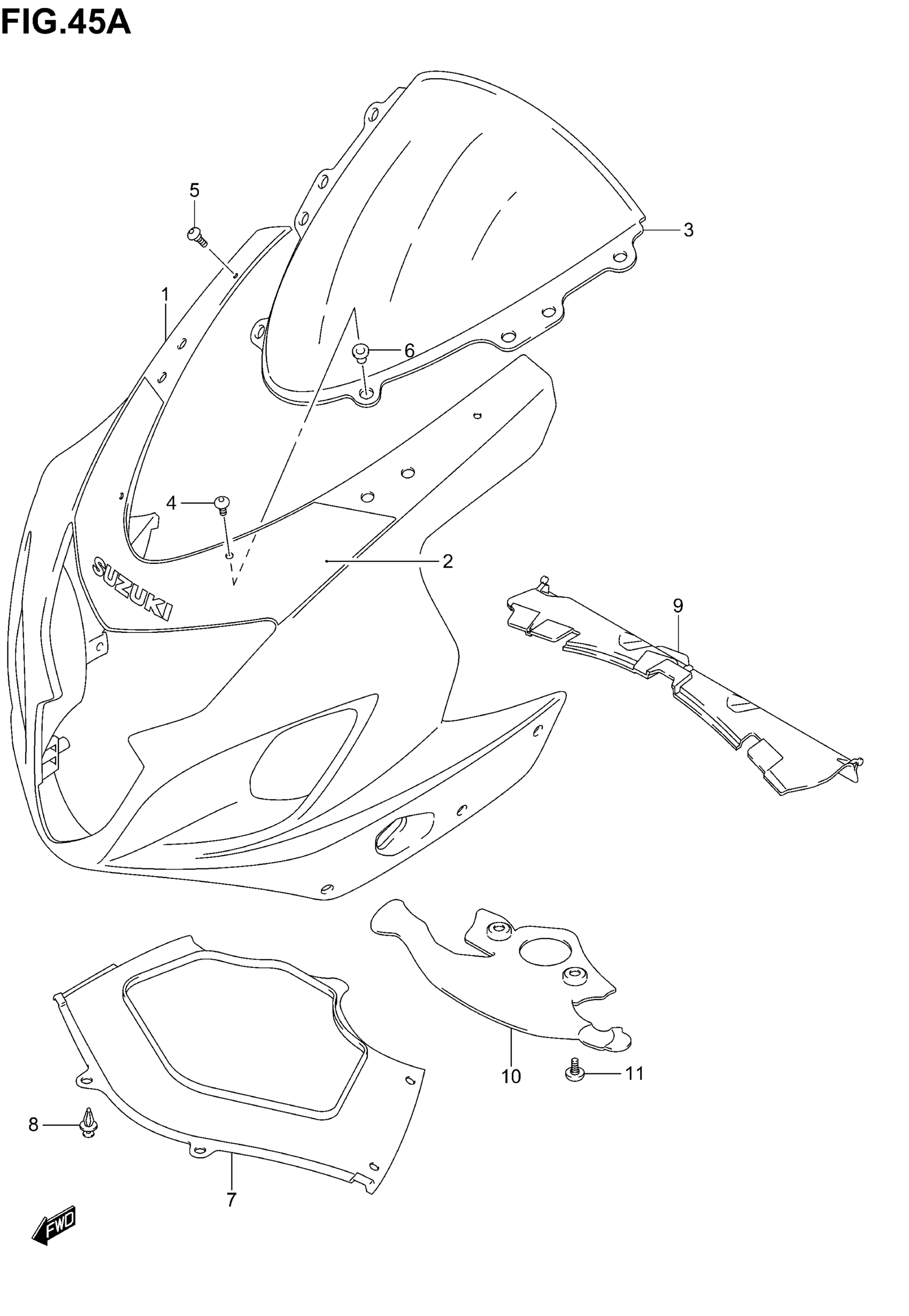 FIG.45A

5

3

1

6

4

2

SUZUKI

9

10

11

8

7

FWD