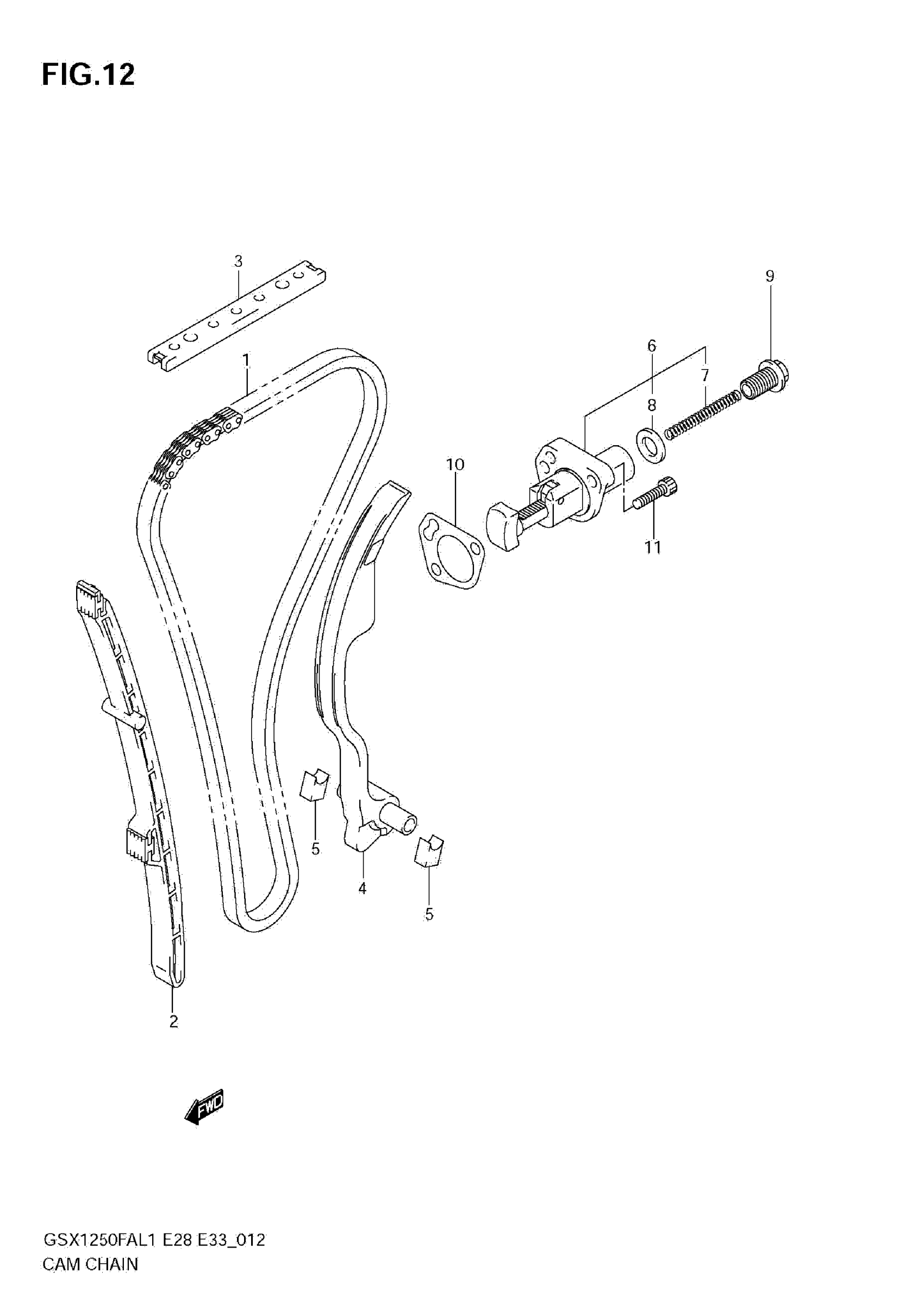 FIG.12

3

9

1

6

7

8

10

11

5

4

5

2

FWD

GSX1250FAL1 E28 E33_012
CAM CHAIN