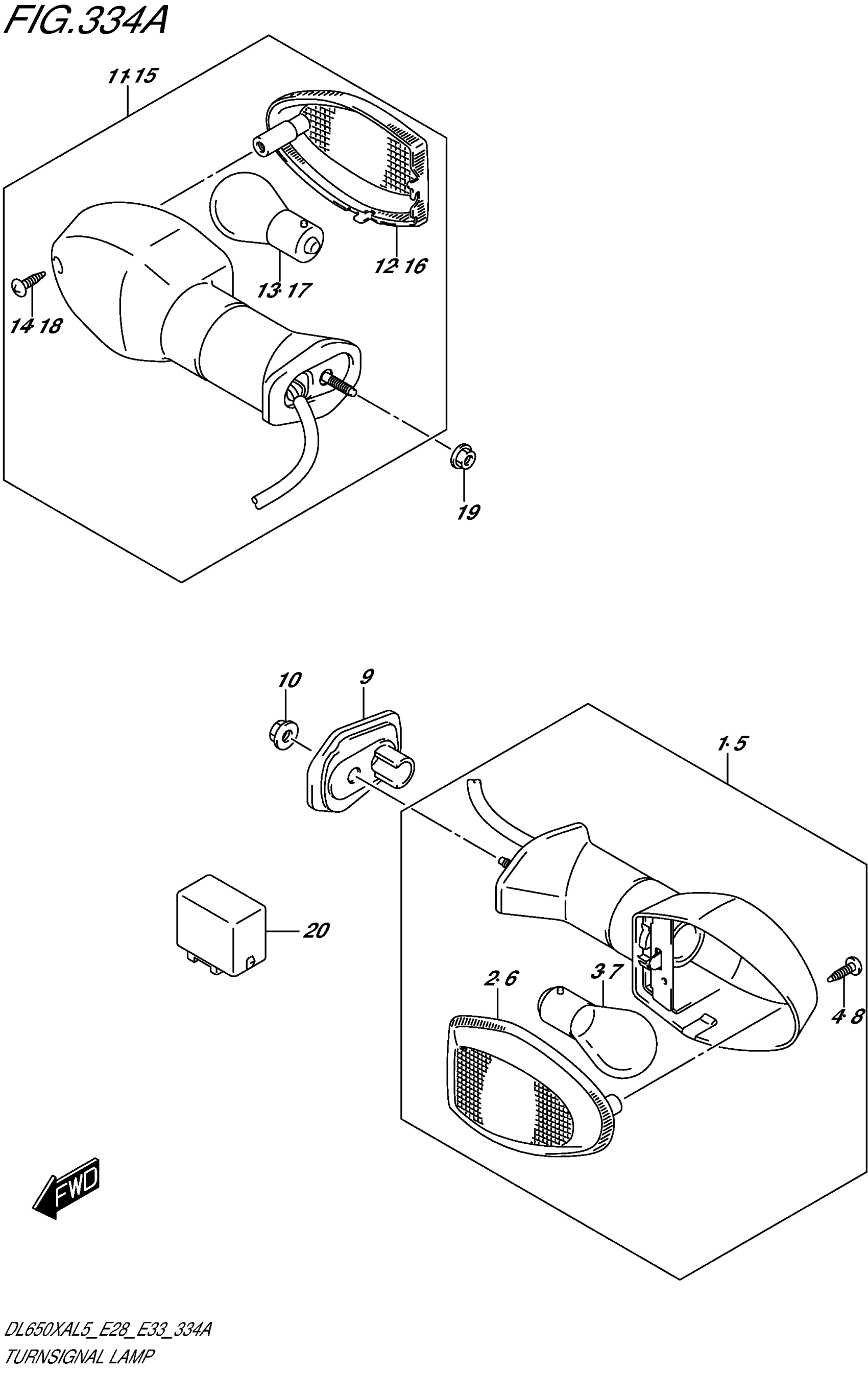 FIG.334A

11·15

12·16

13·17

14·18

19

10

9

1·5

20

2·6

3·7

4·8

FWD

DL650XAL5_E28_E33_334A
TURNSIGNAL LAMP