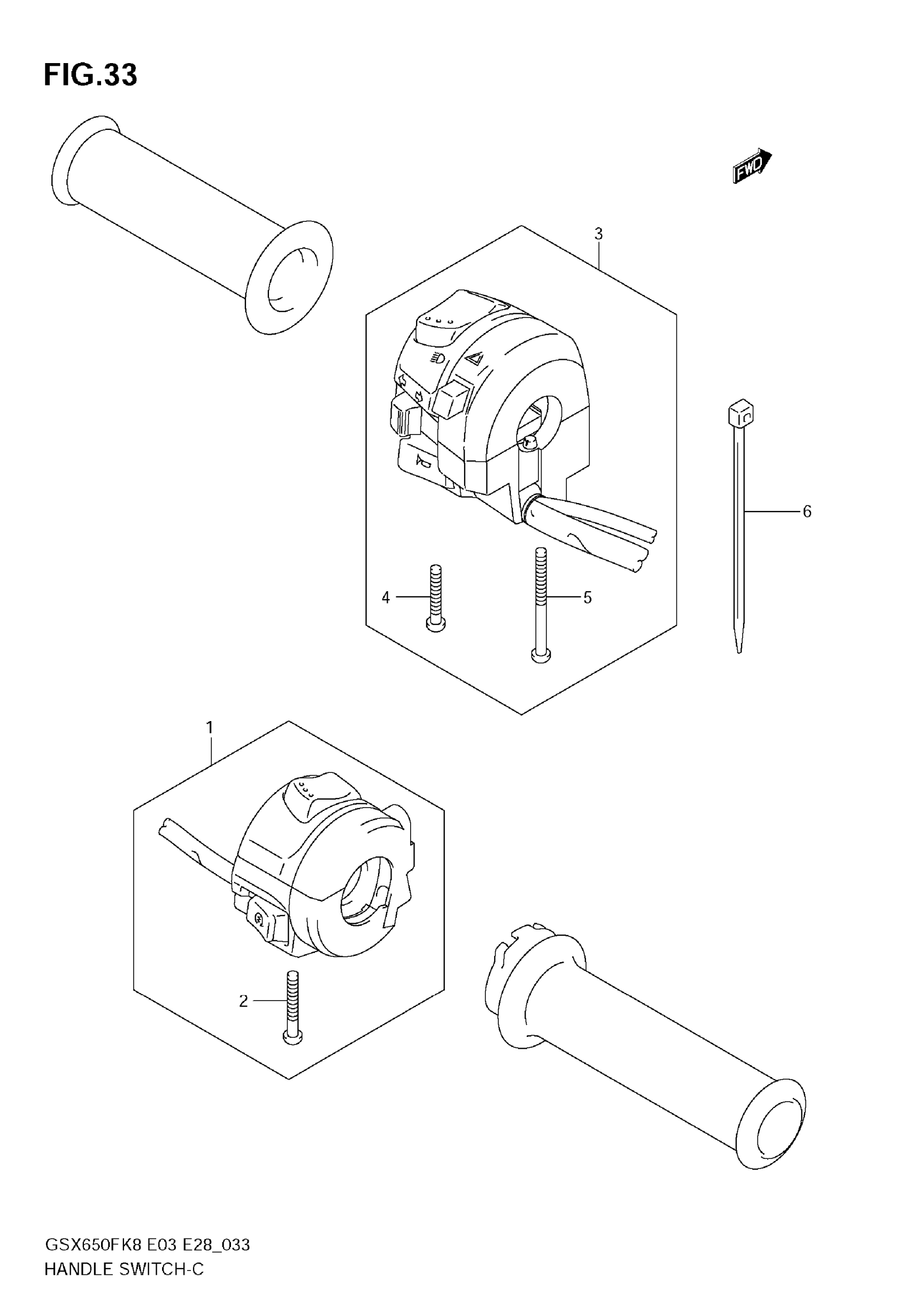 FIG.33

FWD

3

6

4

5

1

2

GSX650FK8 E03 E28_033
HANDLE SWITCH-C