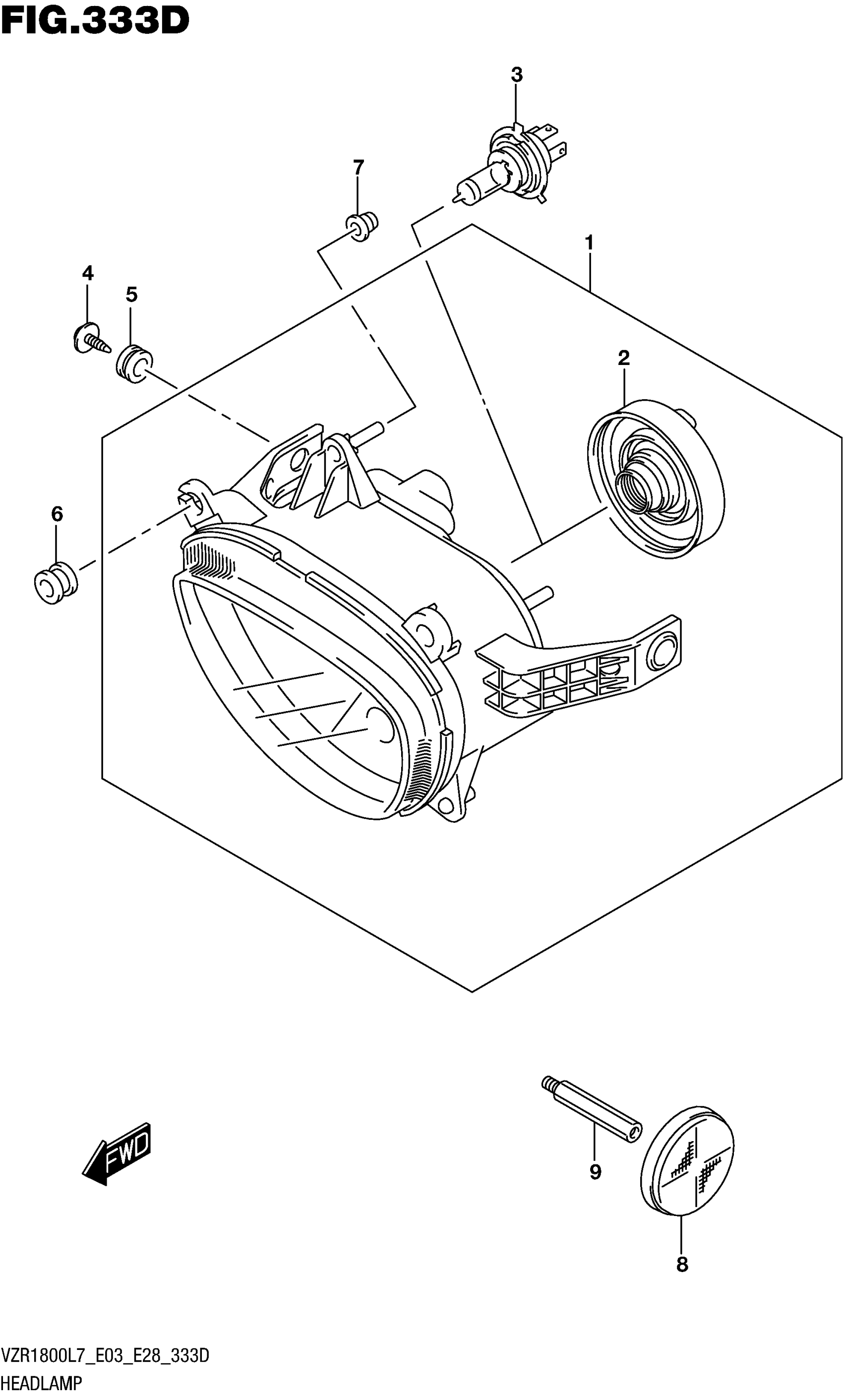 FIG.333D

3

7

1

4

5

2

6

FWD

9

8

VZR1800L7_E03_E28_333D
HEADLAMP