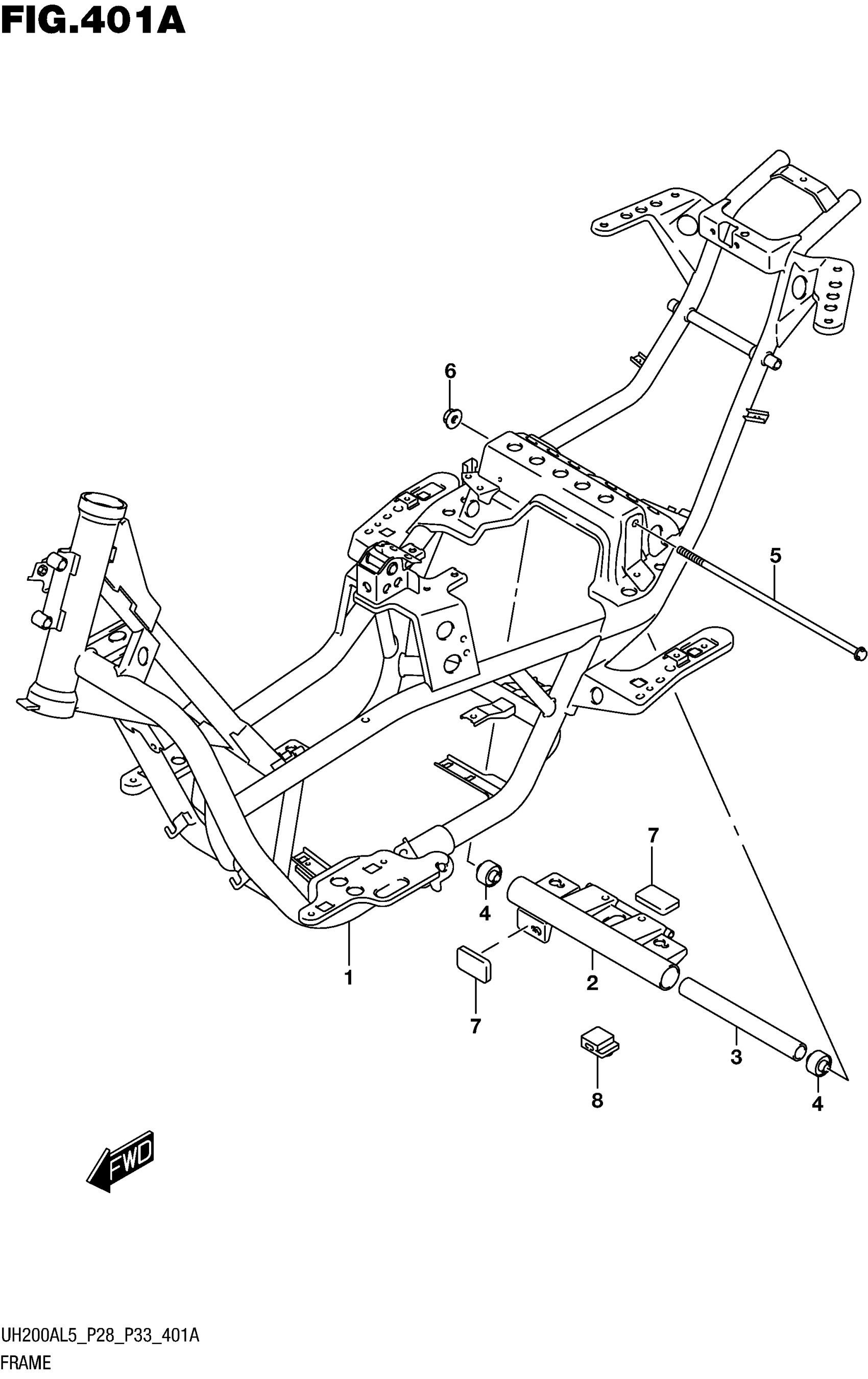 FIG.401A

6

5

7

4

1

2

7

3

8

4

FWD

UH200AL5_P28_P33_401A
FRAME