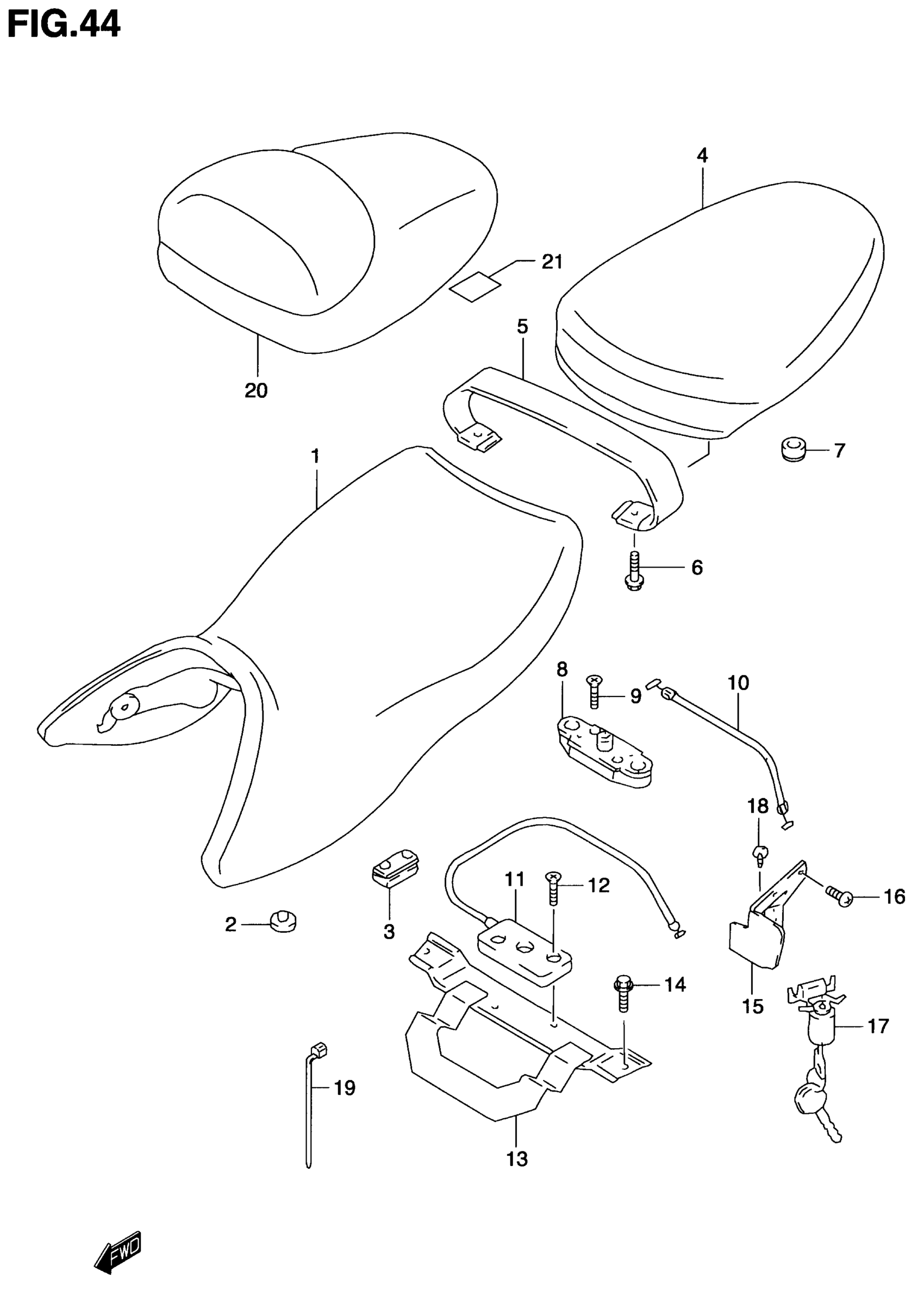 FIG.44

4
21
5
20
7
1
6
8
9
10
18
11
12
16
2
3
14
15
17
19
13
FWD