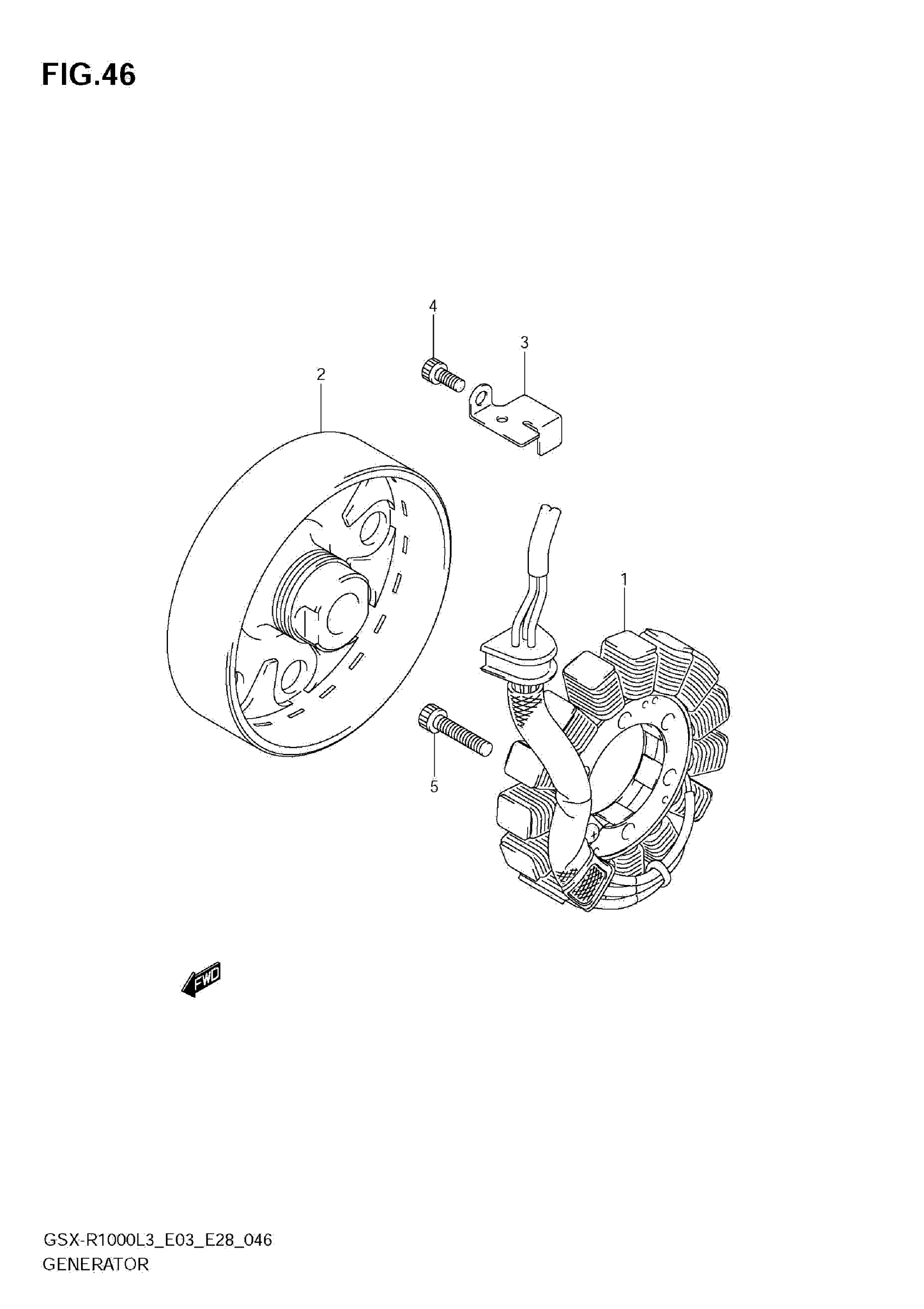 FIG.46

4

3

2

1

5

FWD

GSX-R1000L3_E03_E28_046
GENERATOR